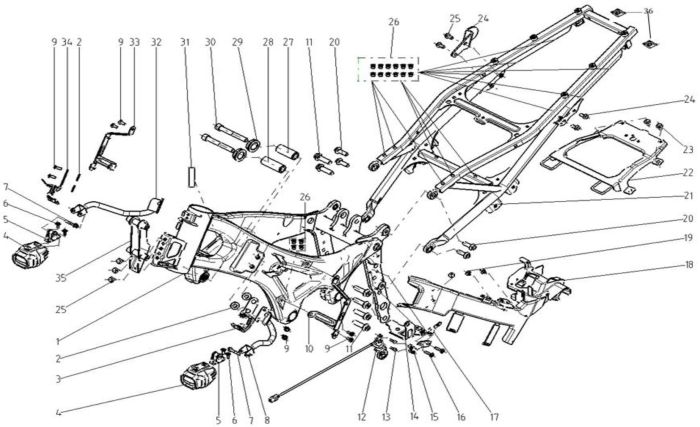 9 34 2 9 33 32 31 30 29 28 27 11 20 26 25 24 36

24
23
22
21
20
19
18

7
6
5
4
35
25
1
2
3
4

26

9 10 9 11

5 6 7 8 12 13 14 15 16 17