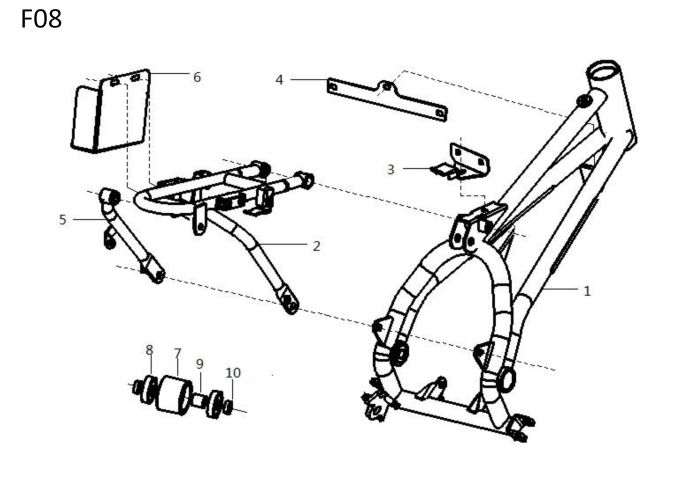 F08

6

4

3

5

2

1

8

7

9

10