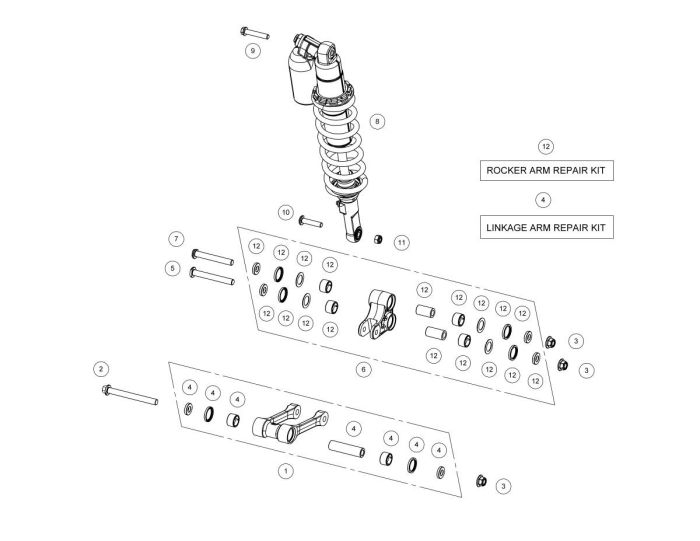 9

8

12

ROCKER ARM REPAIR KIT

4

LINKAGE ARM REPAIR KIT

10

11

7

5

12 12 12 12

12 12 12 12

12 12 12 12 12

12 12 12 12 12

3

3

6

2

4 4 4

4

4 4 4

1

3