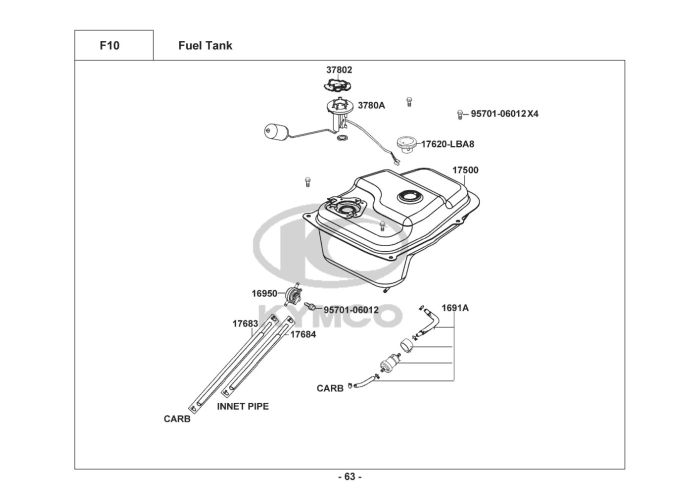 F10

Fuel Tank

37802

3780A

95701-06012 X4

17620-LBA8

17500

16950

95701-06012

1691A

17683

17684

CARB

INNET PIPE

CARB

KYMCO

- 63 -