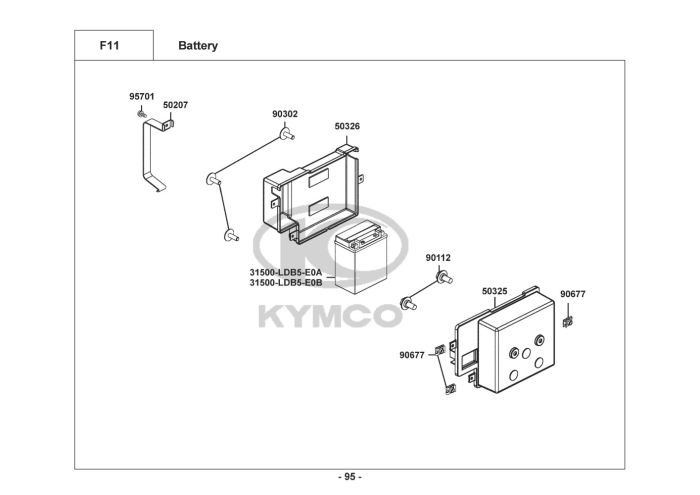 F11

Battery

95701
50207
90302
50326
31500-LDB5-E0A
31500-LDB5-E0B
90112
50325
90677
90677

KYMCO

- 95 -