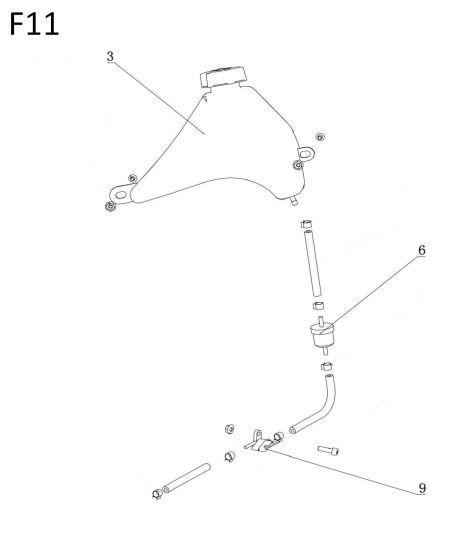 F11

3

6

9