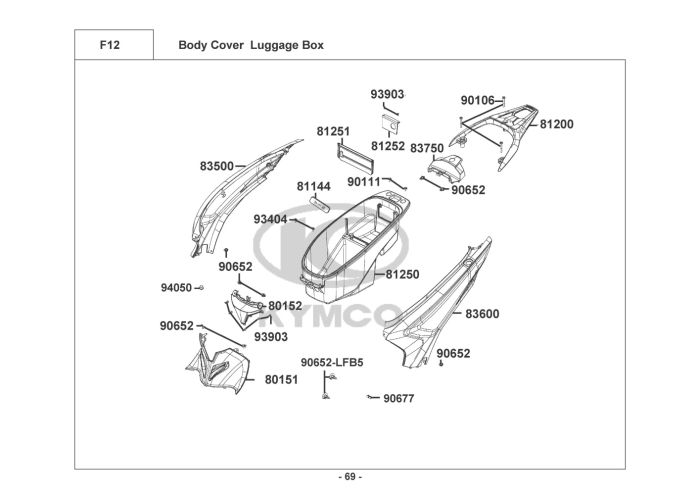 F12

Body Cover Luggage Box

93903
90106
81200
81251
81252
83750
83500
90111
90652
81144
93404
90652
81250
94050
80152
83600
90652
93903
90652
90652-LFB5
80151
90677
KYMCO

- 69 -