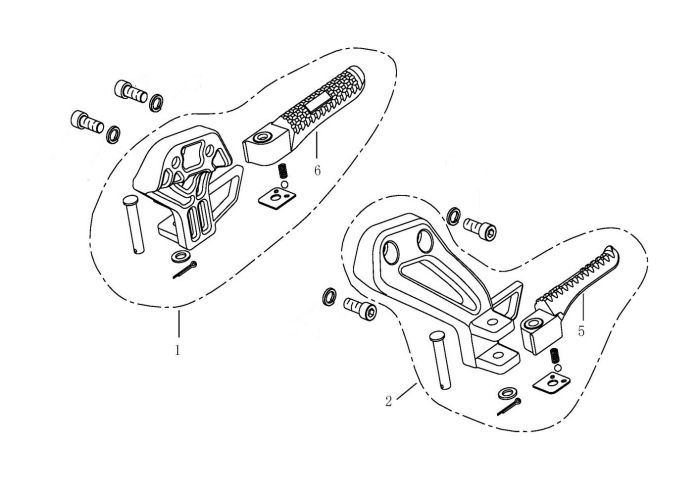 6
1
5
2