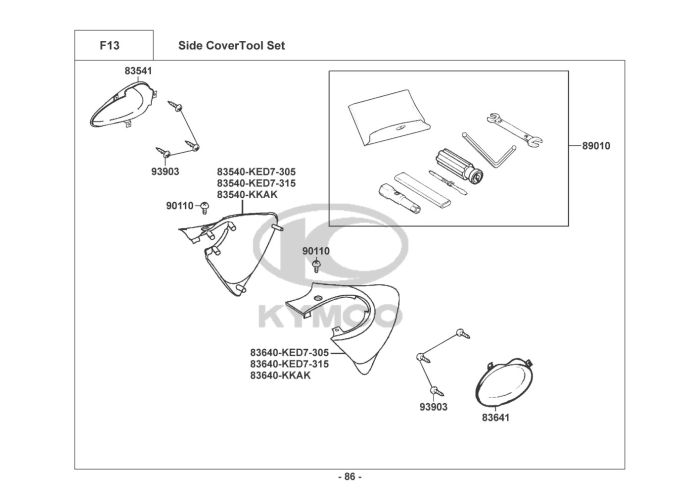 F13

Side CoverTool Set

83541

93903

83540-KED7-305
83540-KED7-315
83540-KKAK

90110

89010

90110

KYMCO

83640-KED7-305
83640-KED7-315
83640-KKAK

93903

83641

- 86 -