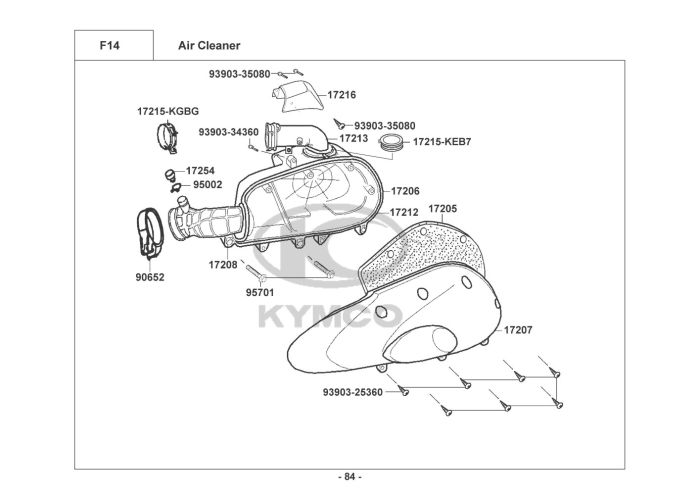 F14

Air Cleaner

93903-35080
17216
17215-KGBG
93903-34360
93903-35080
17213
17215-KEB7
17254
95002
17206
17212
17205
17208
90652
95701
KYMCO
17207
93903-25360

- 84 -