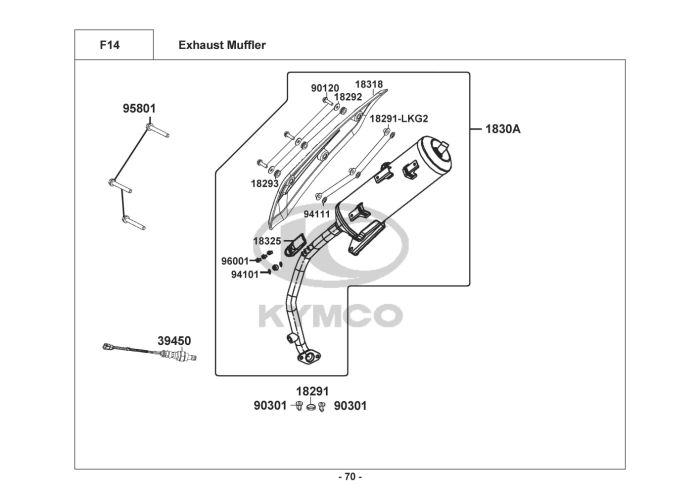 F14

Exhaust Muffler

95801

90120
18318
18292
18291-LKG2
1830A
18293
94111
18325
96001
94101

KYMCO

39450

18291
90301
90301

- 70 -