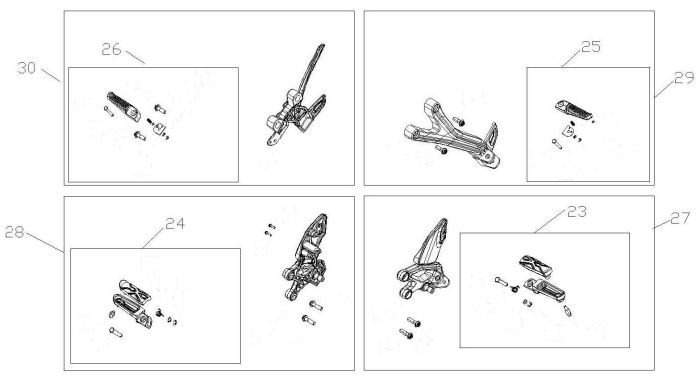 30
26
25
29
28
24
23
27