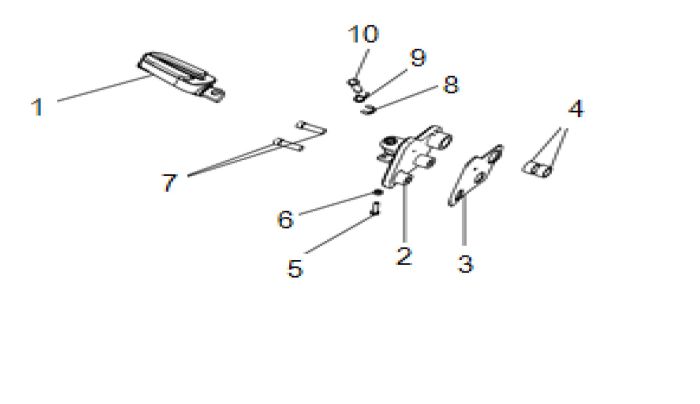 10
9
8
1
4
7
6
5
2
3