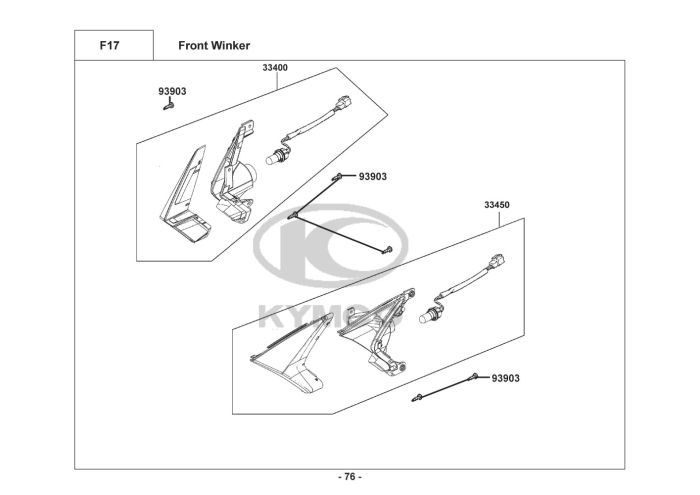 F17

Front Winker

33400

93903

93903

33450

KYMCO

93903

- 76 -