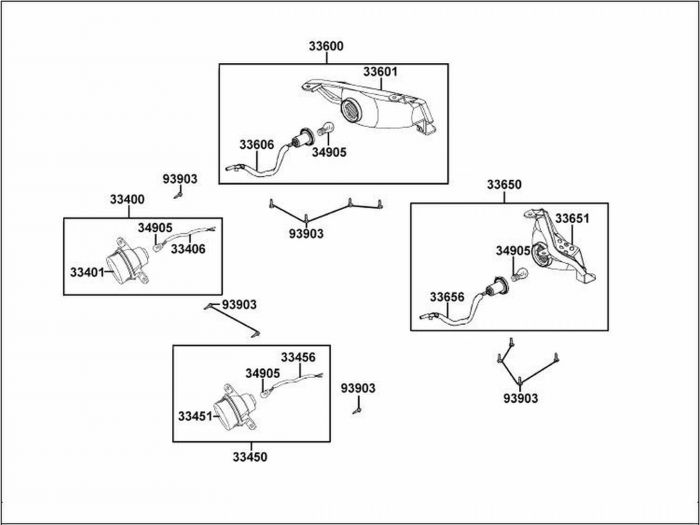 33600
33601
33606
34905
93903
33400
34905
33406
33401
93903
33650
33651
34905
33656
93903
93903
33456
34905
33451
93903
33450
93903