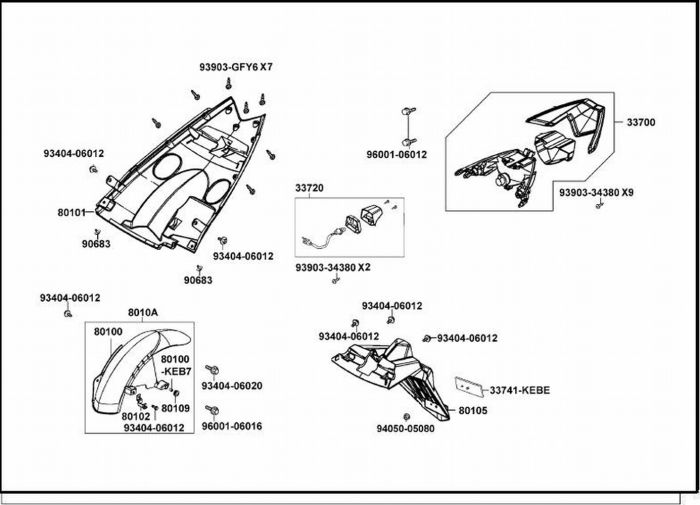 93903-GFY6 X7

93404-06012

80101

90683

93404-06012

90683

96001-06012

33700

93903-34380 X9

33720

93903-34380 X2

93404-06012

8010A

80100

80100
-KEB7

80102

80109

93404-06012

93404-06020

96001-06016

93404-06012

93404-06012

93404-06012

33741-KEBE

80105

94050-05080