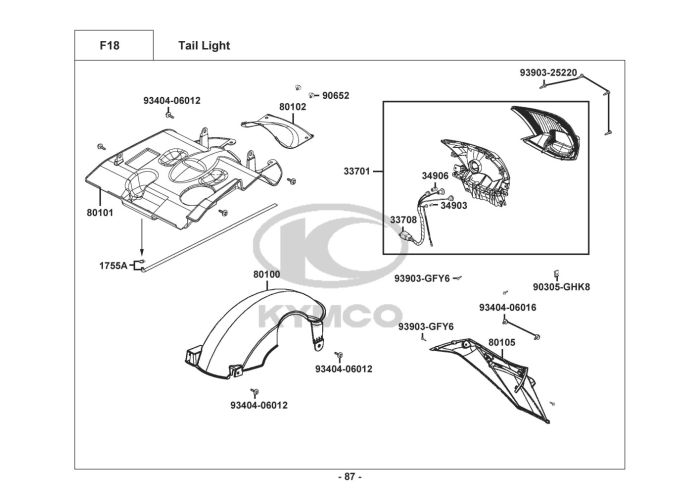 F18

Tail Light

93903-25220

93404-06012

90652

80102

33701

34906

34903

33708

80101

1755A

80100

KYMCO

93903-GFY6

90305-GHK8

93404-06016

93903-GFY6

80105

93404-06012

93404-06012

- 87 -