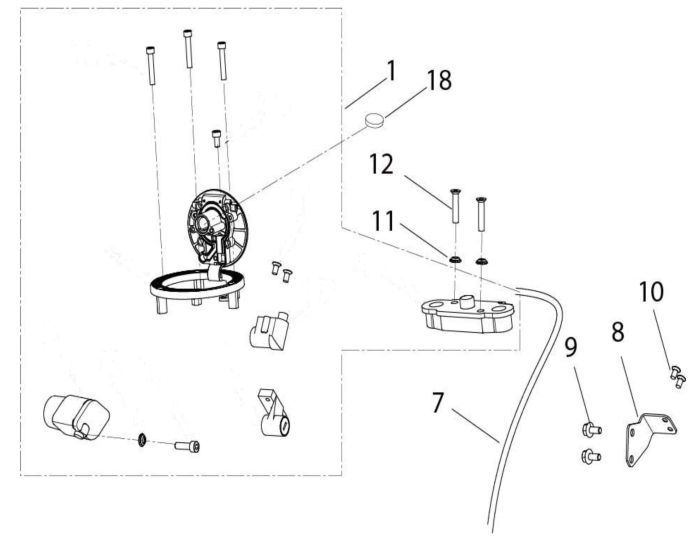 1
18
12
11
10
9
8
7