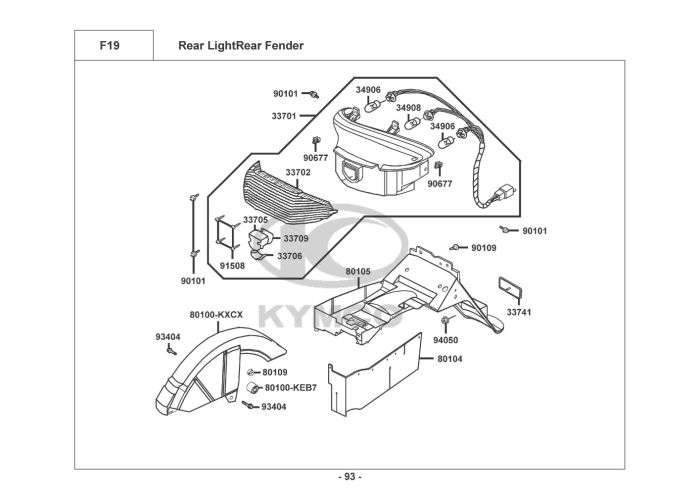 F19

Rear LightRear Fender

90101
33701
34906
34908
34906
90677
90677
33702
33705
33709
33706
91508
90101
90101
90109
80105
33741
94050
80104
80100-KXCX
93404
80109
80100-KEB7
93404
KYMCO

- 93 -