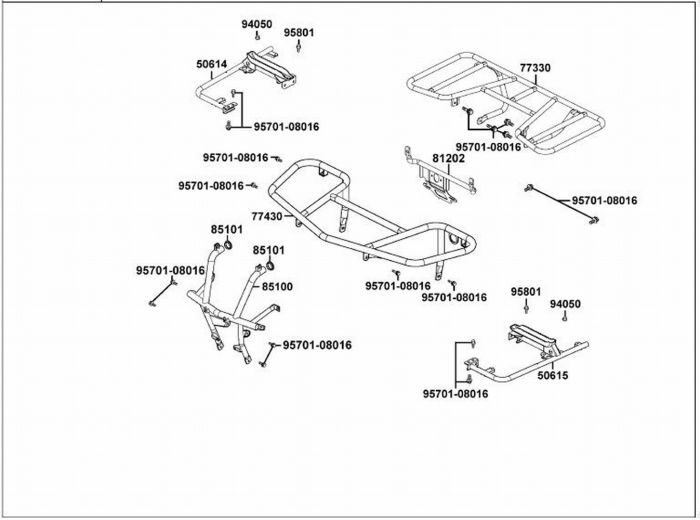 94050
95801
50614
95701-08016
77330
95701-08016
95701-08016
81202
95701-08016
95701-08016
77430
85101
85101
95701-08016
85100
95701-08016
95701-08016
95801
94050
95701-08016
50615
95701-08016