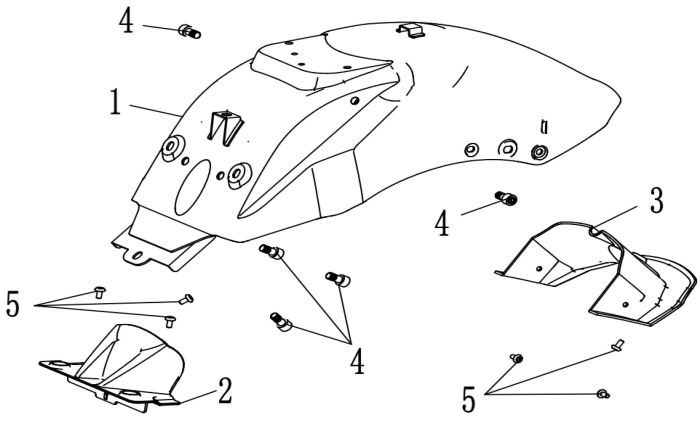 4
1
4
3
5
4
2
5