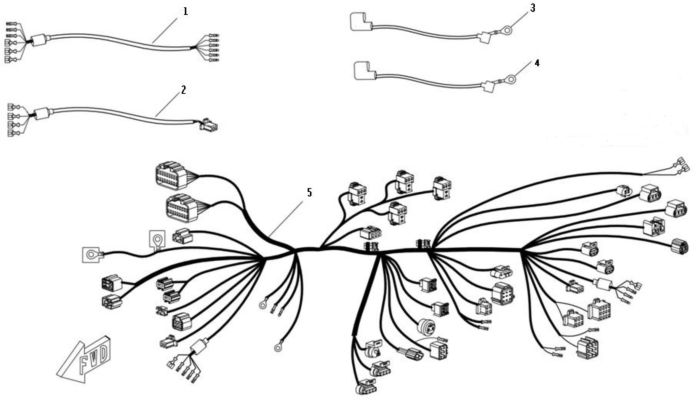 1
2
3
4
5
FWD