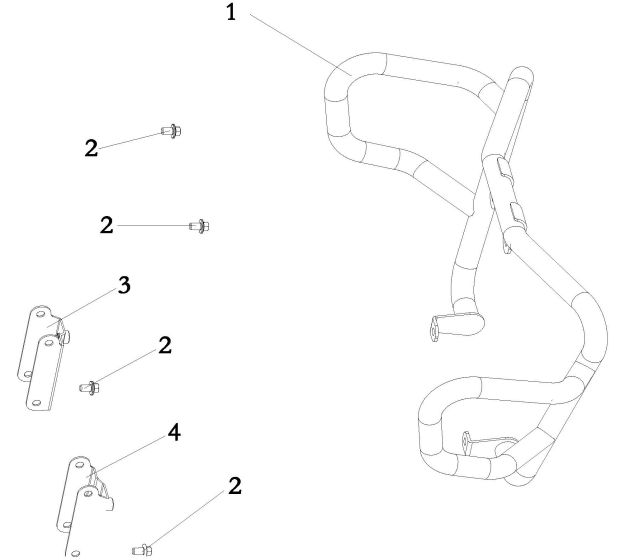 1
2
2
3
2
4
2