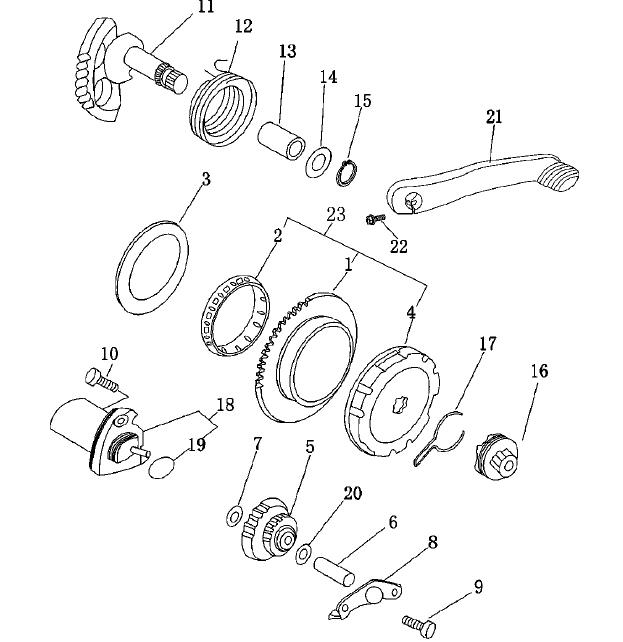 11
12
13
14
15
21
3
23
22
2
1
4
17
16
10
18
19
7
5
20
6
8
9