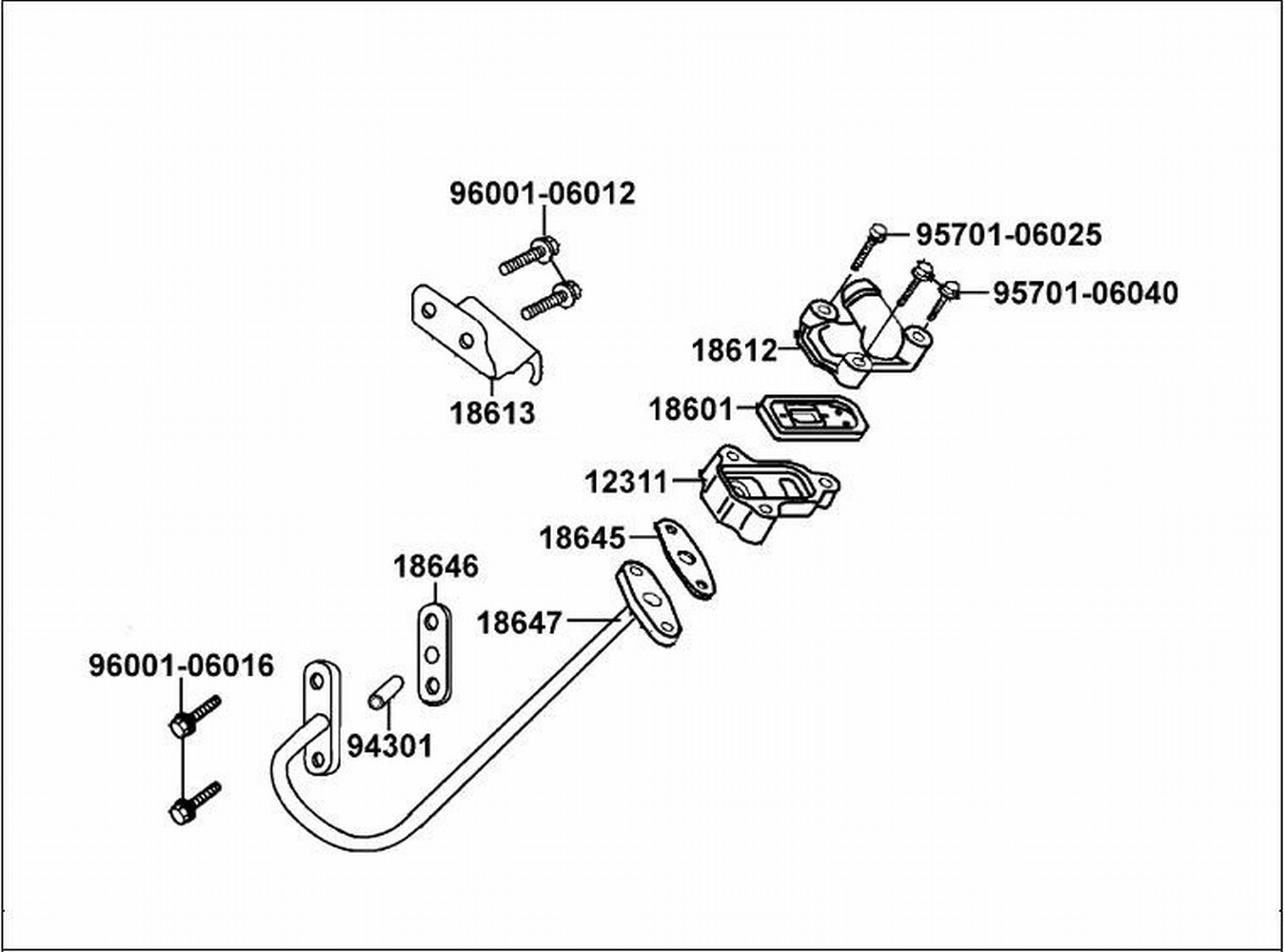 96001-06012

95701-06025

95701-06040

18612

18613

18601

12311

18645

18646

18647

96001-06016

94301