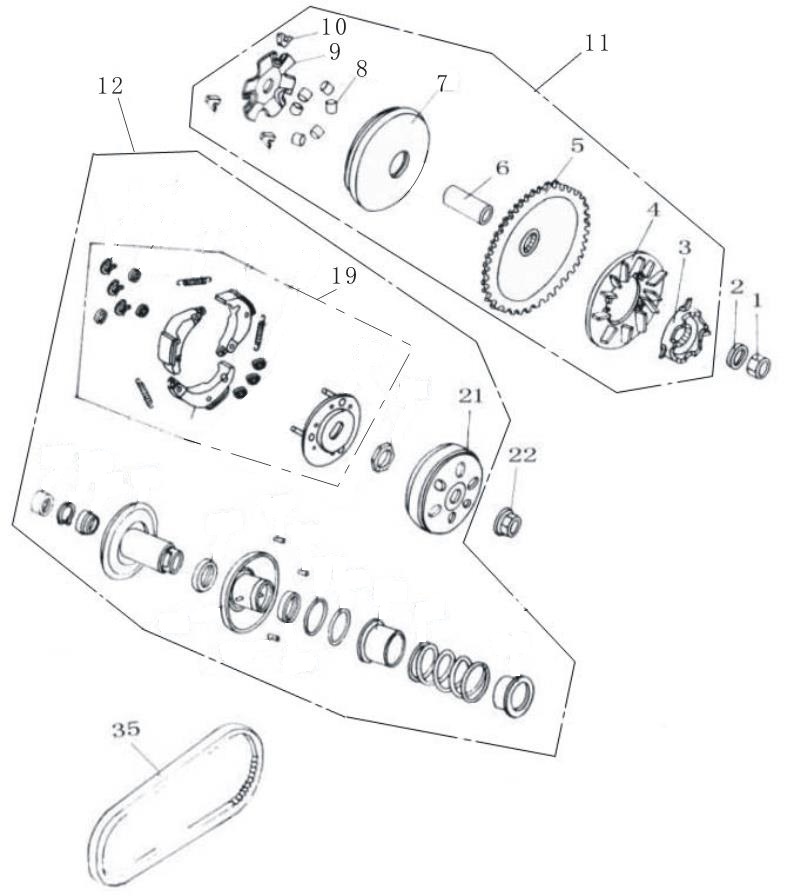 10
9
8
11
12
7
6
5
4
3
2
1
19
21
22
35