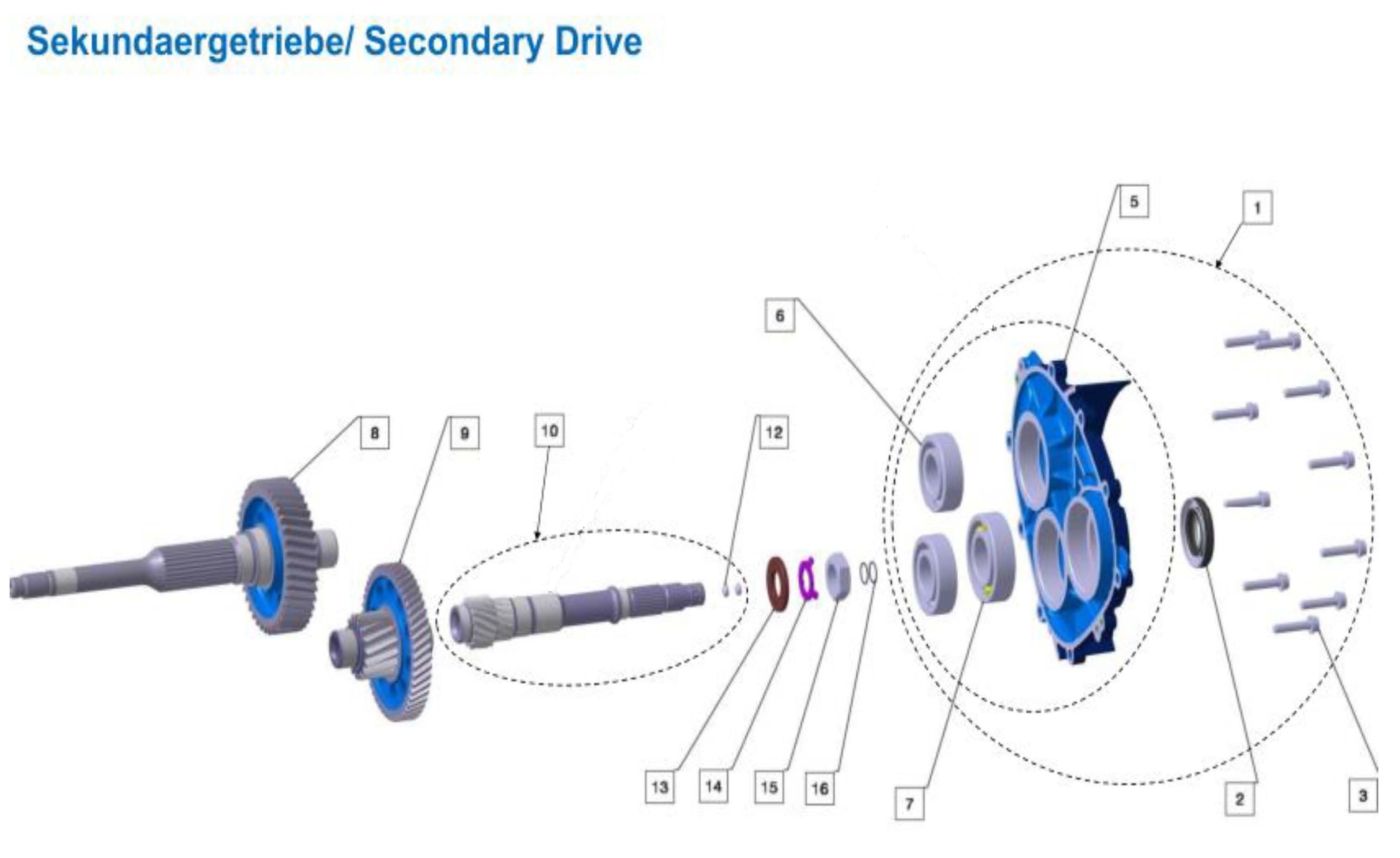 Sekundaergetriebe/ Secondary Drive

5
1
6
8
9
10
12
13
14
15
16
7
2
3