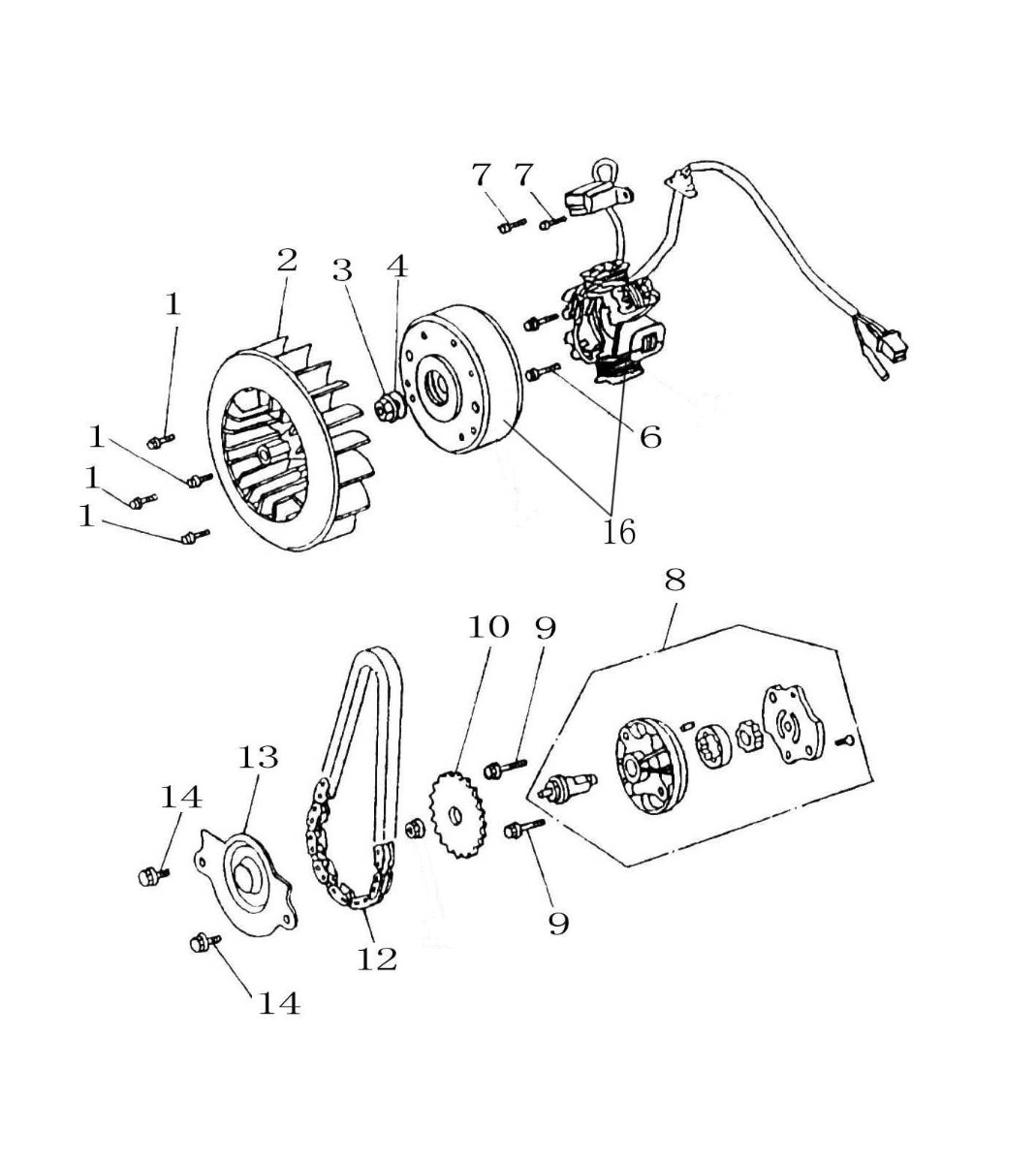 7 7
2 3 4
1
1
1
1
6
16
8
10 9
13
14
9
12
14