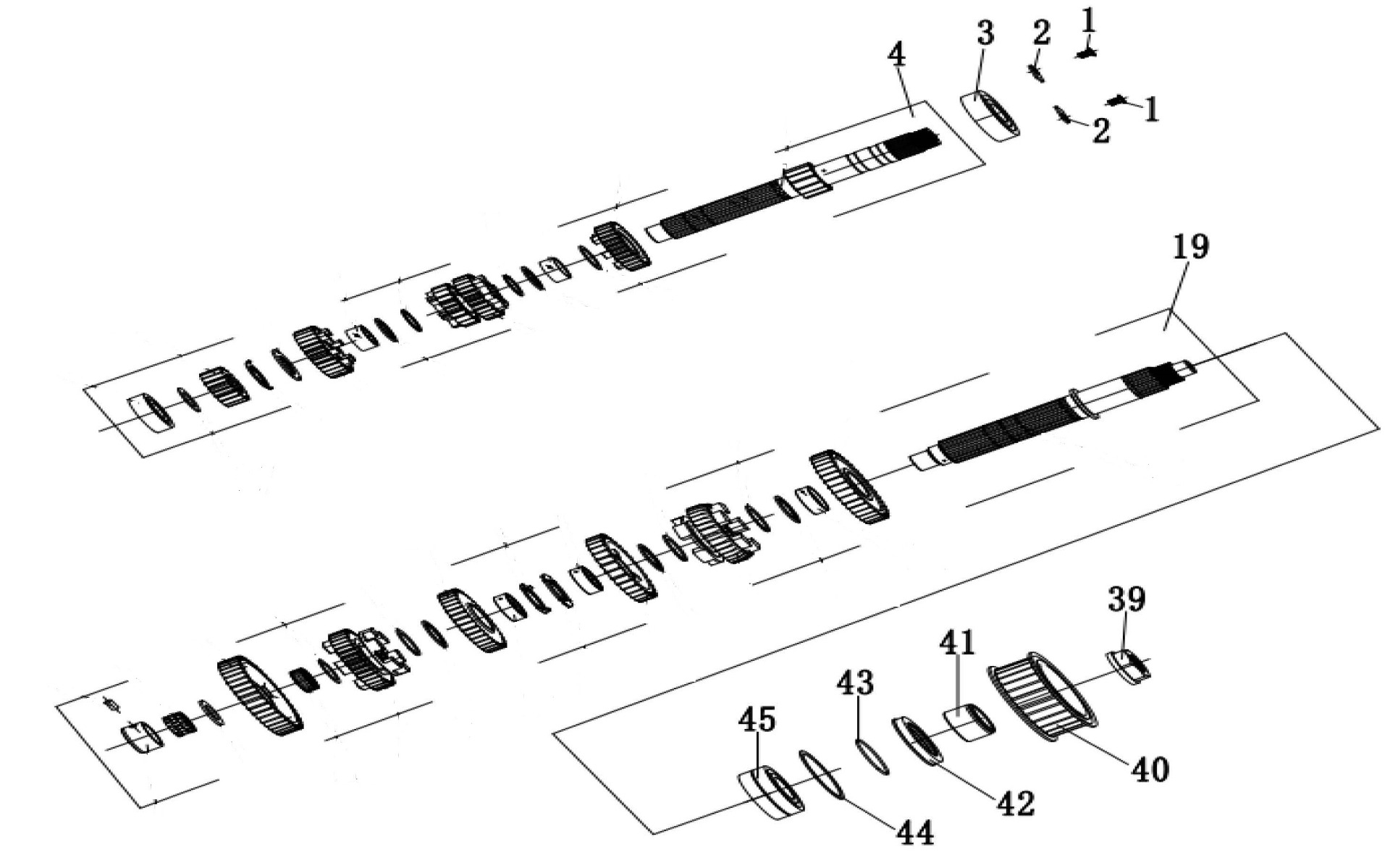 4
3
2
1
1
2
19
39
41
43
45
40
42
44