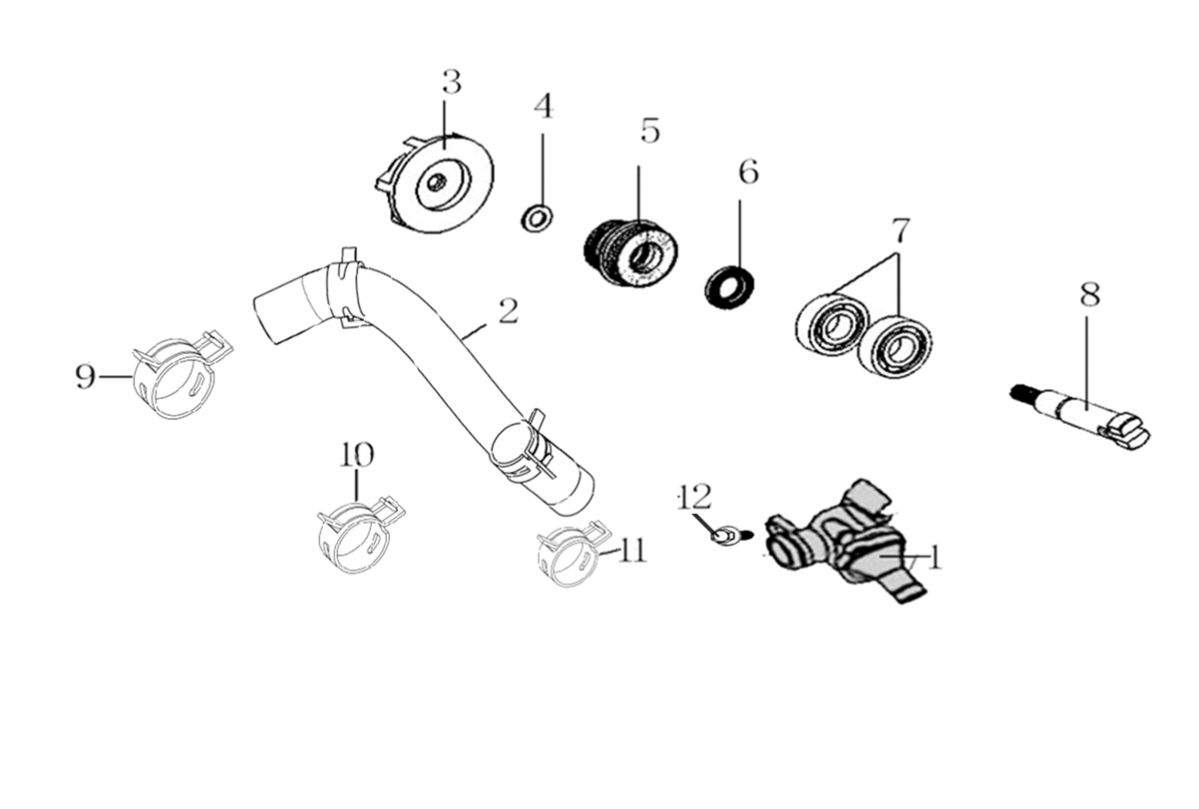 3
4
5
6
7
8
2
9
10
12
11
1