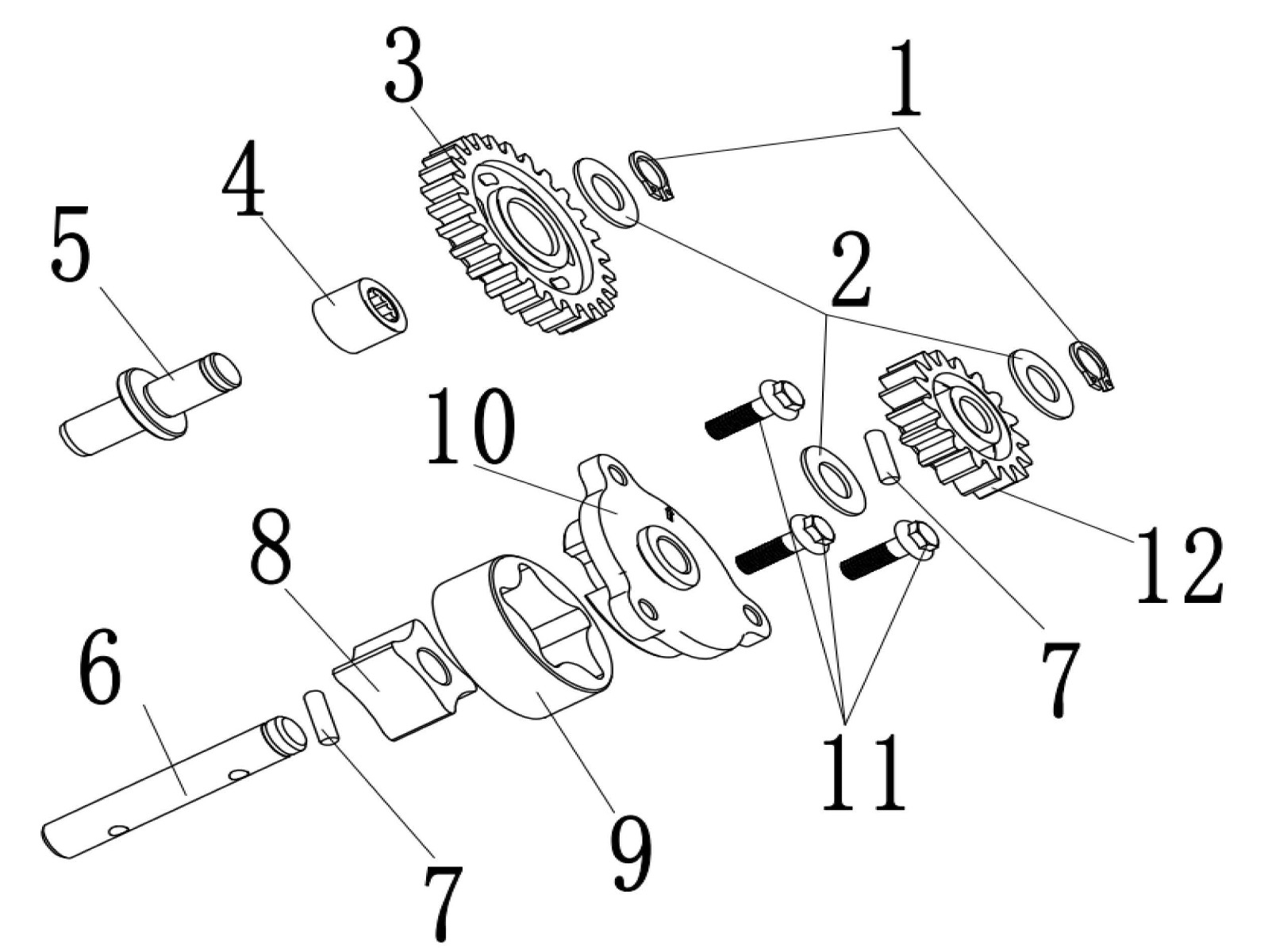 3
1
4
5
2
10
8
12
6
7
11
9
7