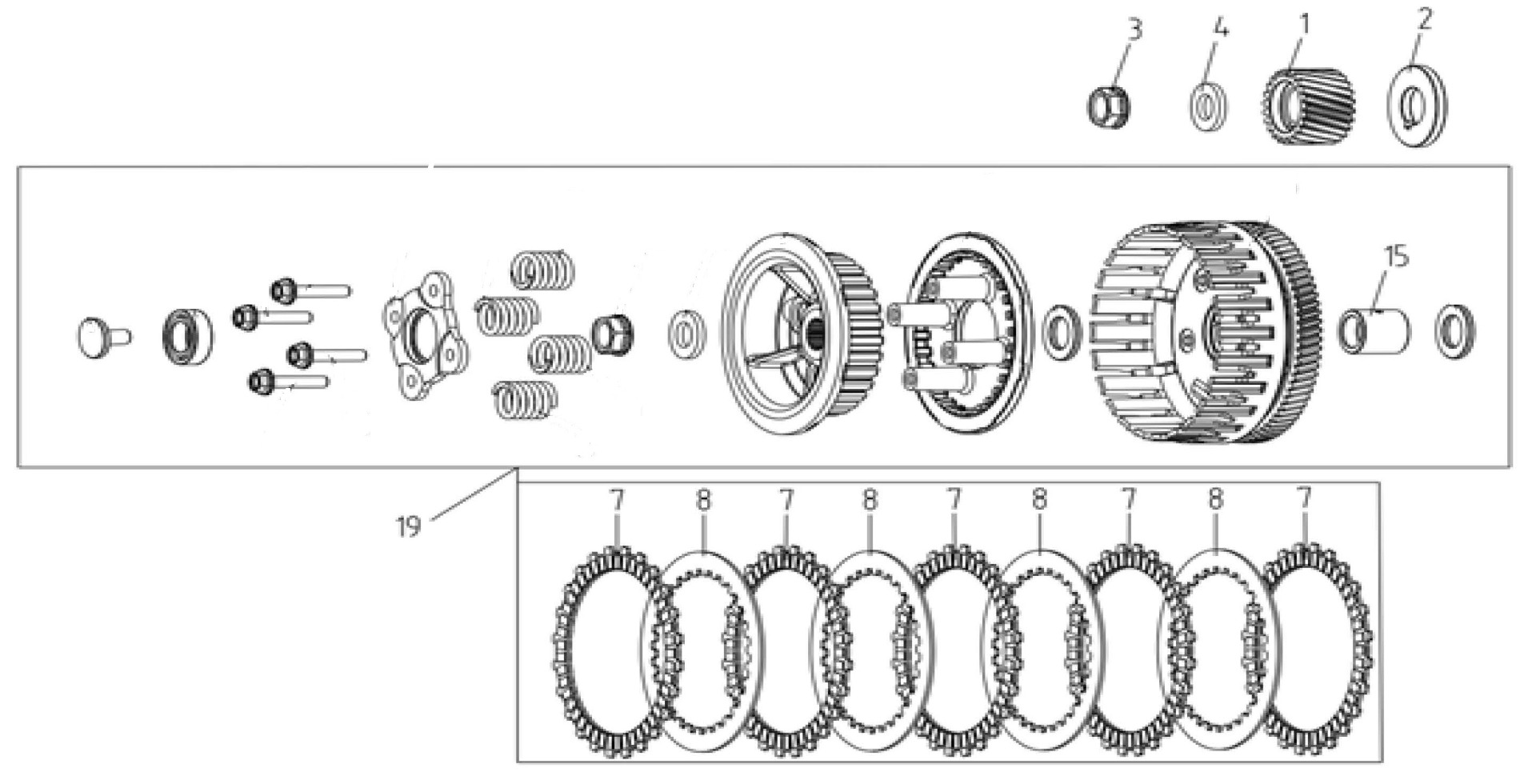 3
4
1
2
15
19
7
8
7
8
7
8
7
8
7