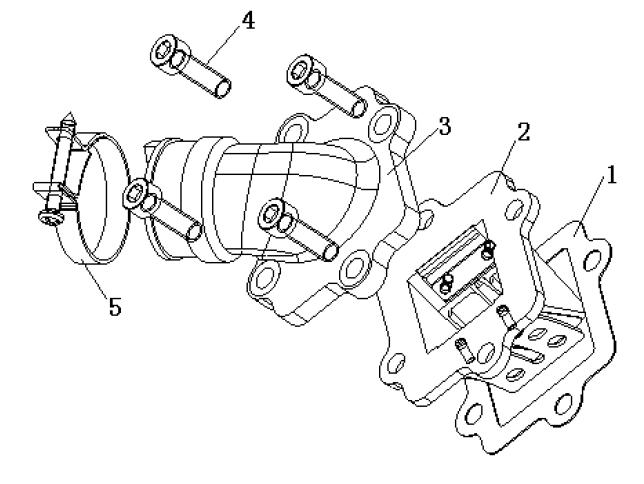 4
3
2
1
5