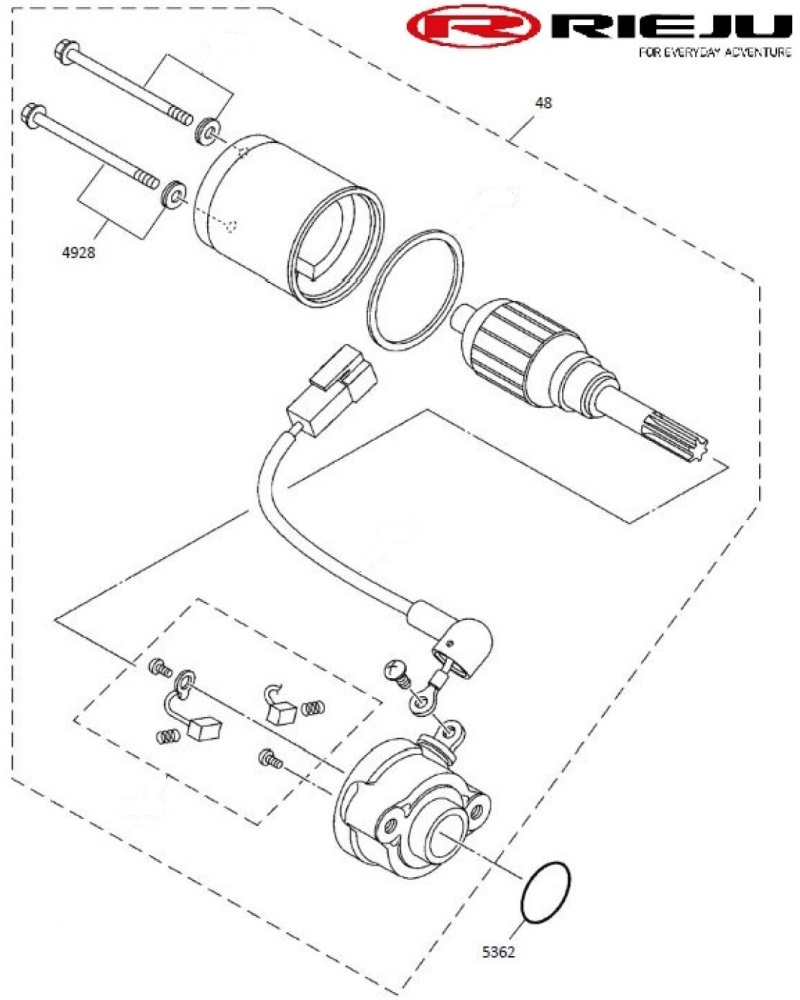 RIEJU
FOR EVERYDAY ADVENTURE

48

4928

5362