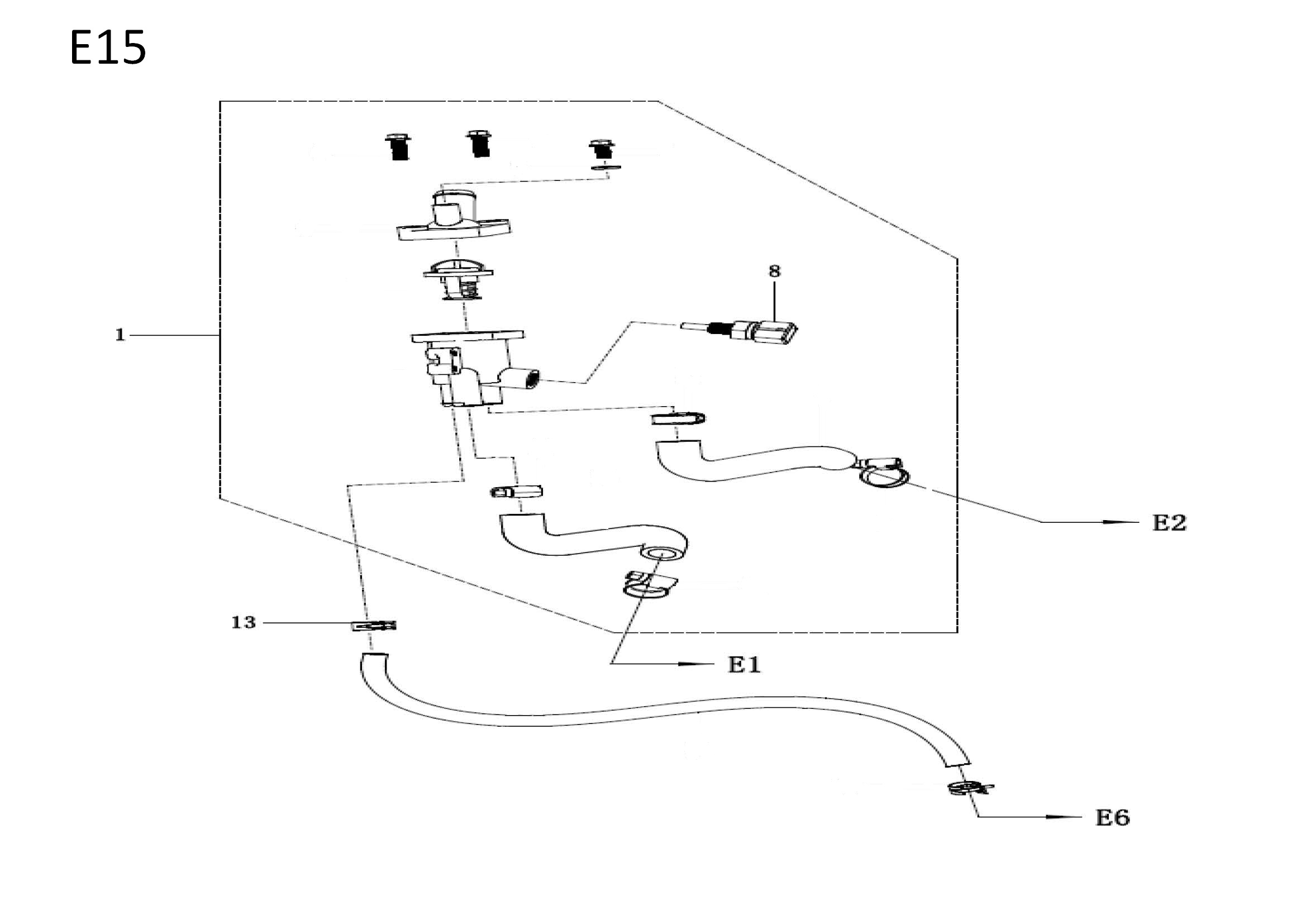 E15

8

1

E2

13

E1

E6