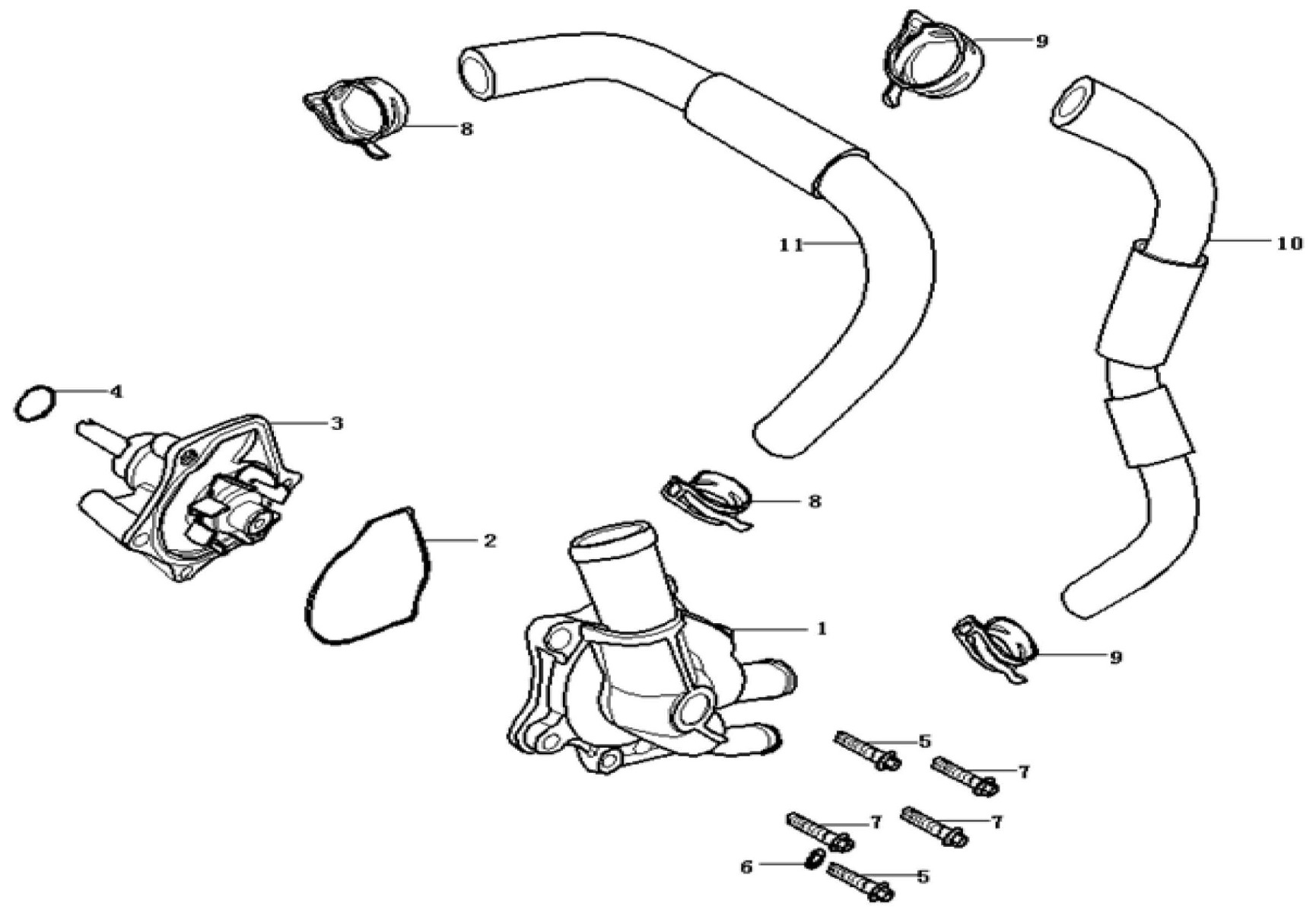 9
8
11
10
4
3
8
2
1
9
5
7
7
7
6
5