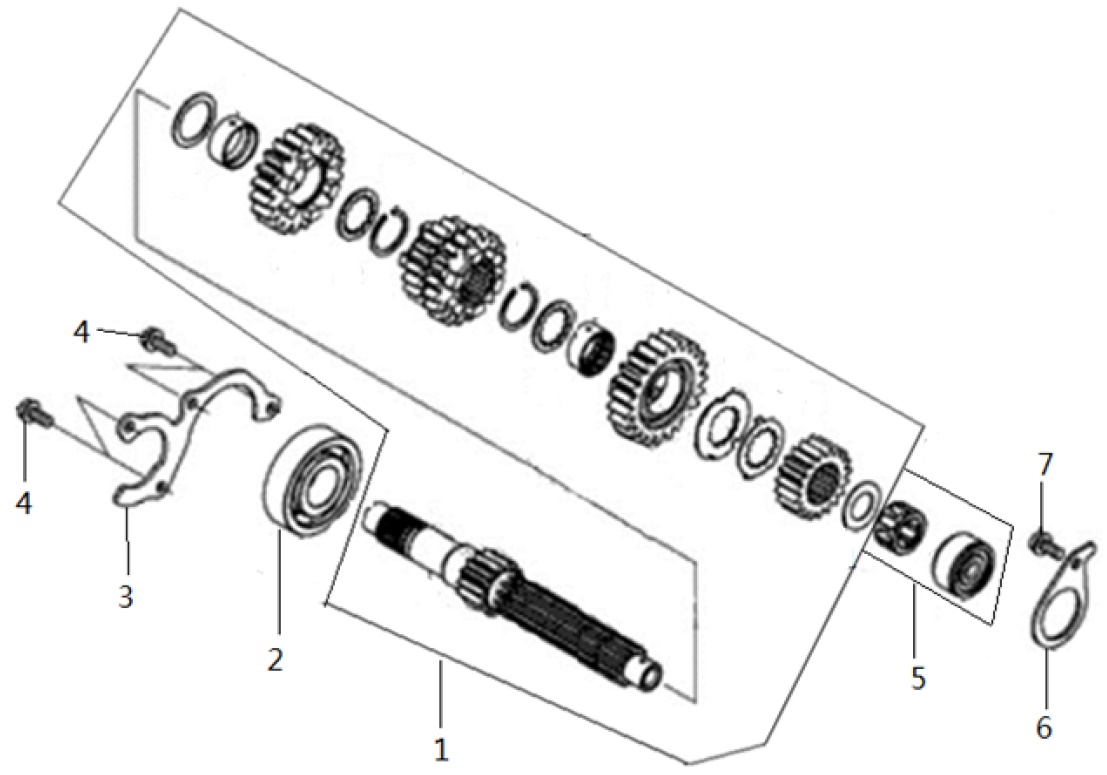 4
4
3
2
1
5
7
6