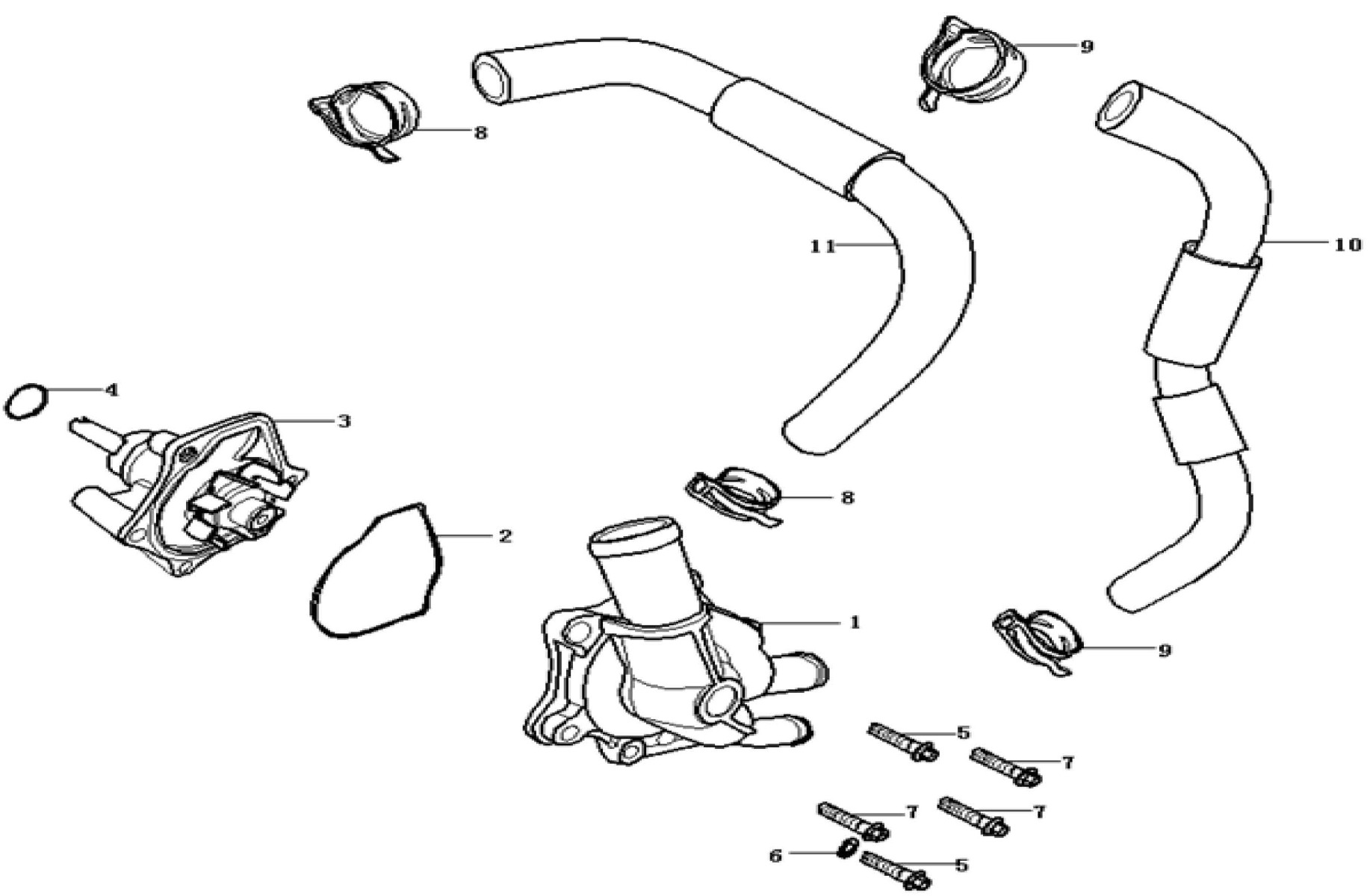 9
8
11
10
4
3
8
2
1
9
5
7
7
7
6
5