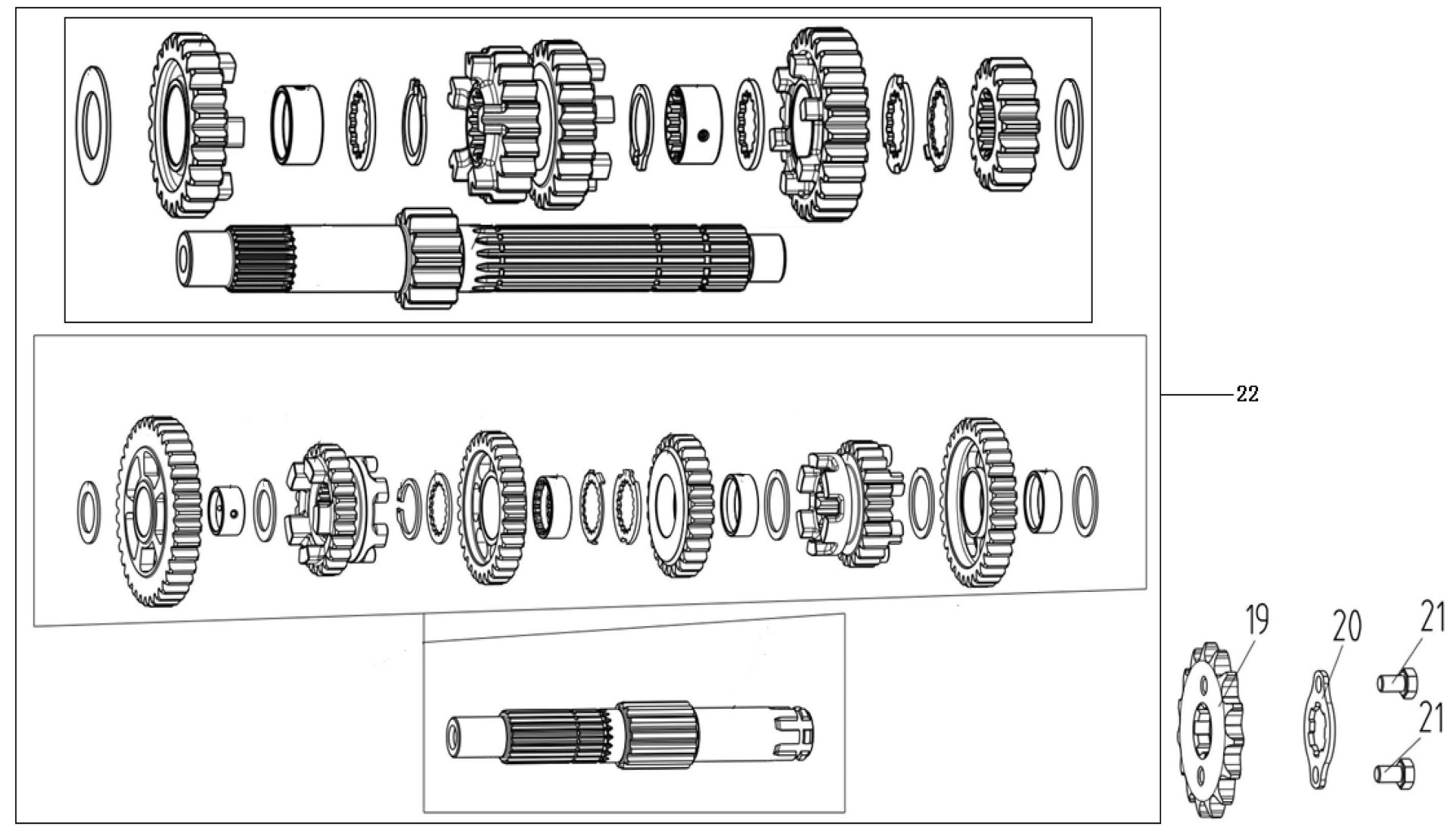 22

19

20

21

21