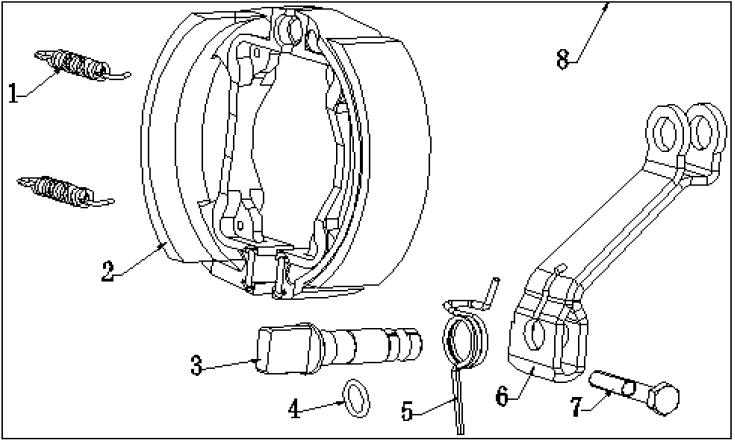 8
1
2
3
4
5
6
7