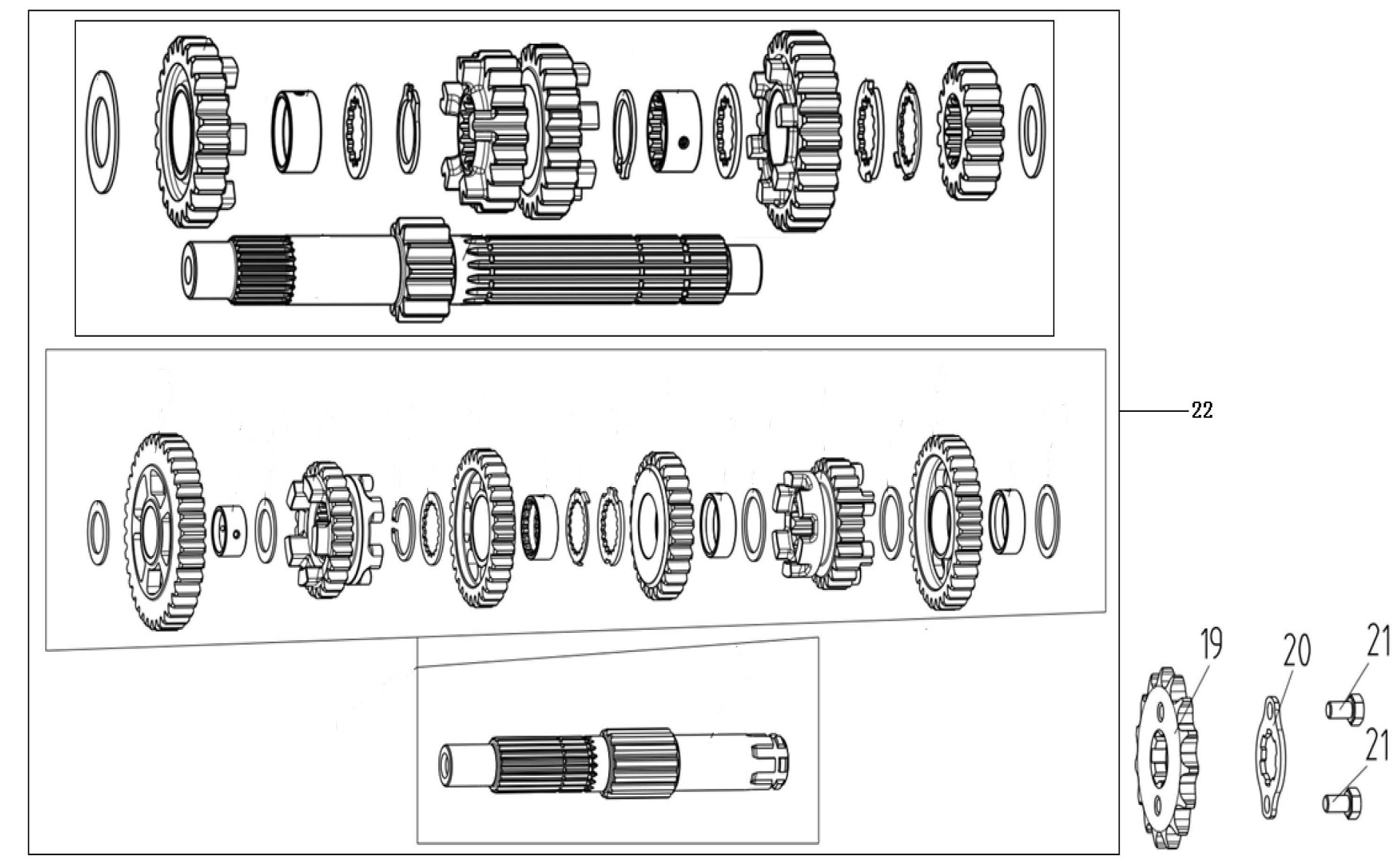 22
19
20
21
21