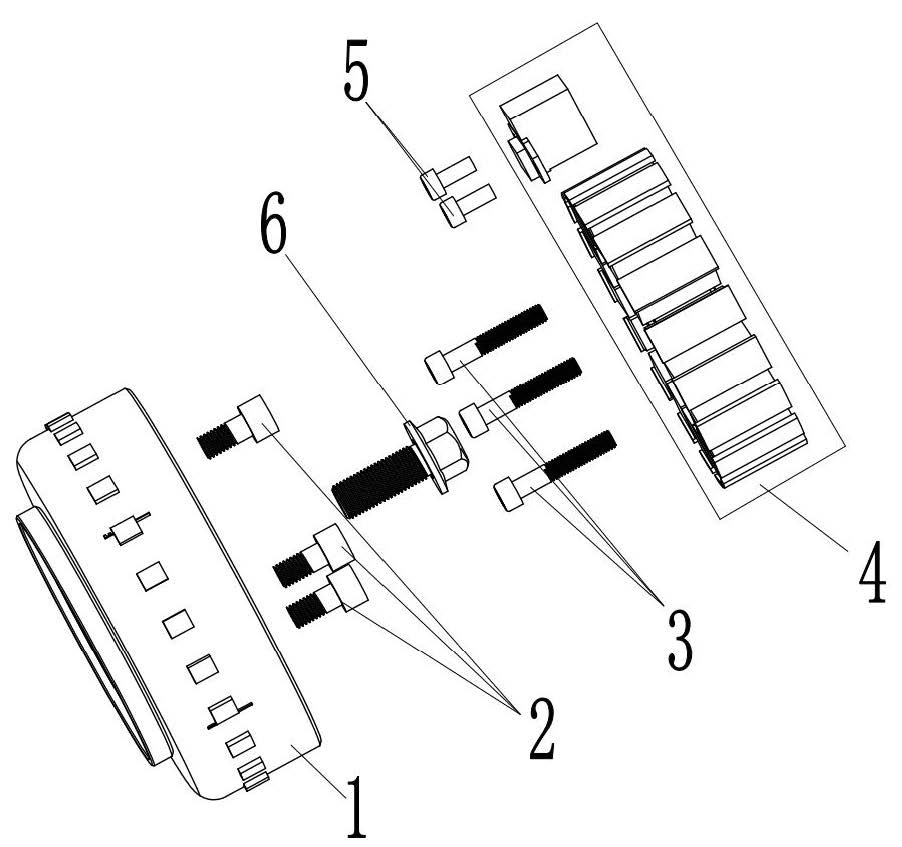 5
6
4
3
2
1