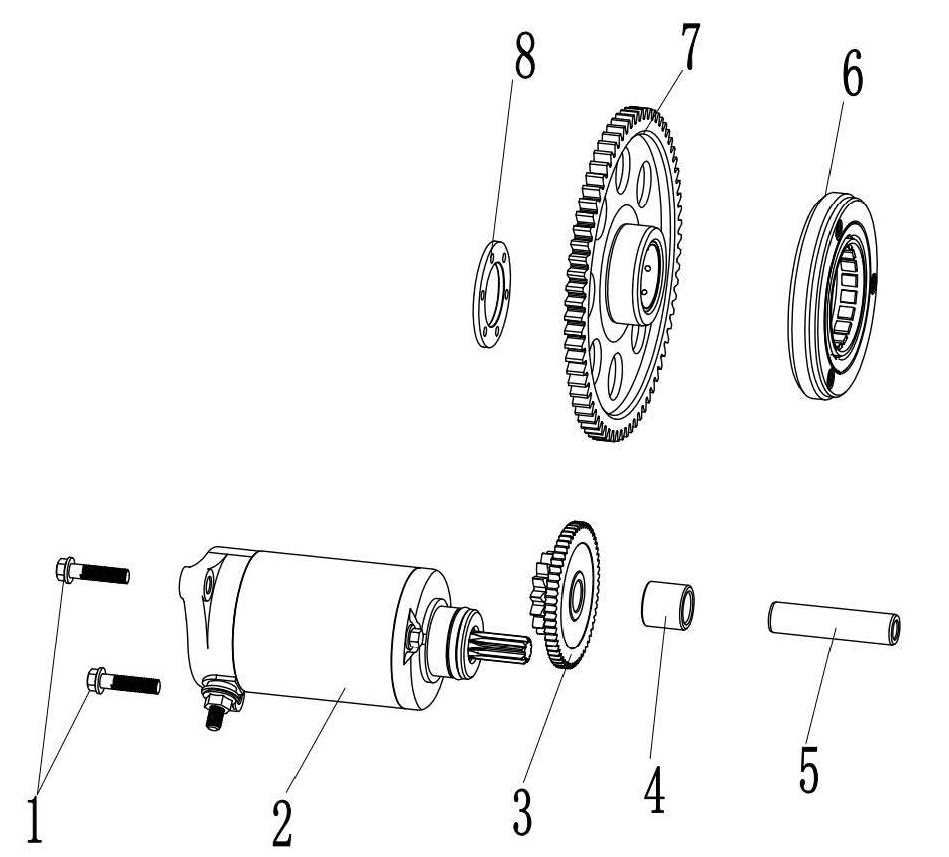 8
7
6
1
2
3
4
5