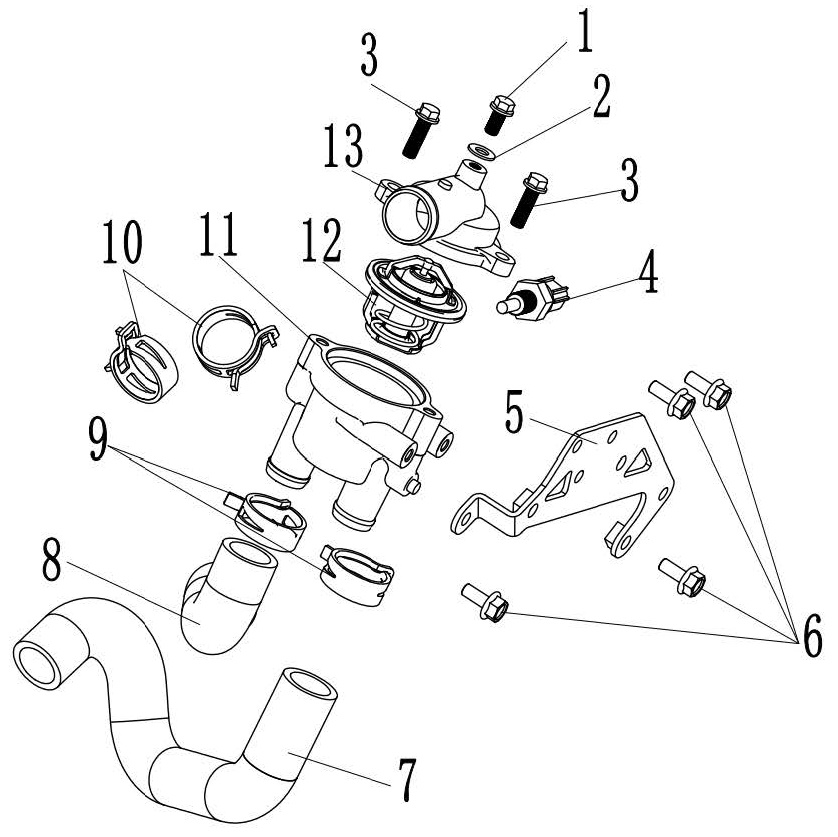 3
1
2
13
3
10
11
12
4
5
9
8
6
7