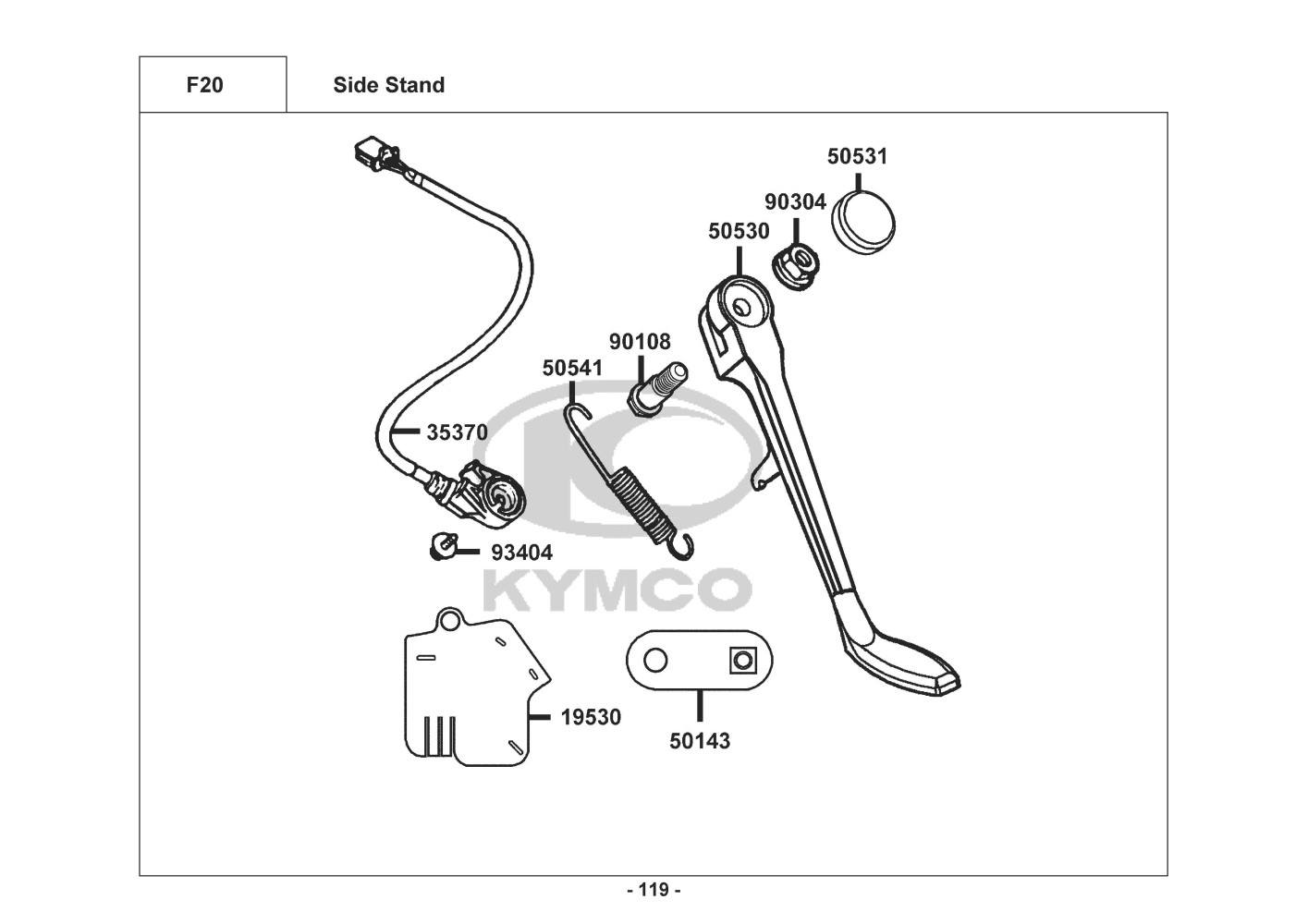 F20

Side Stand

50531

90304

50530

90108

50541

35370

93404

KYMCO

19530

50143

- 119 -