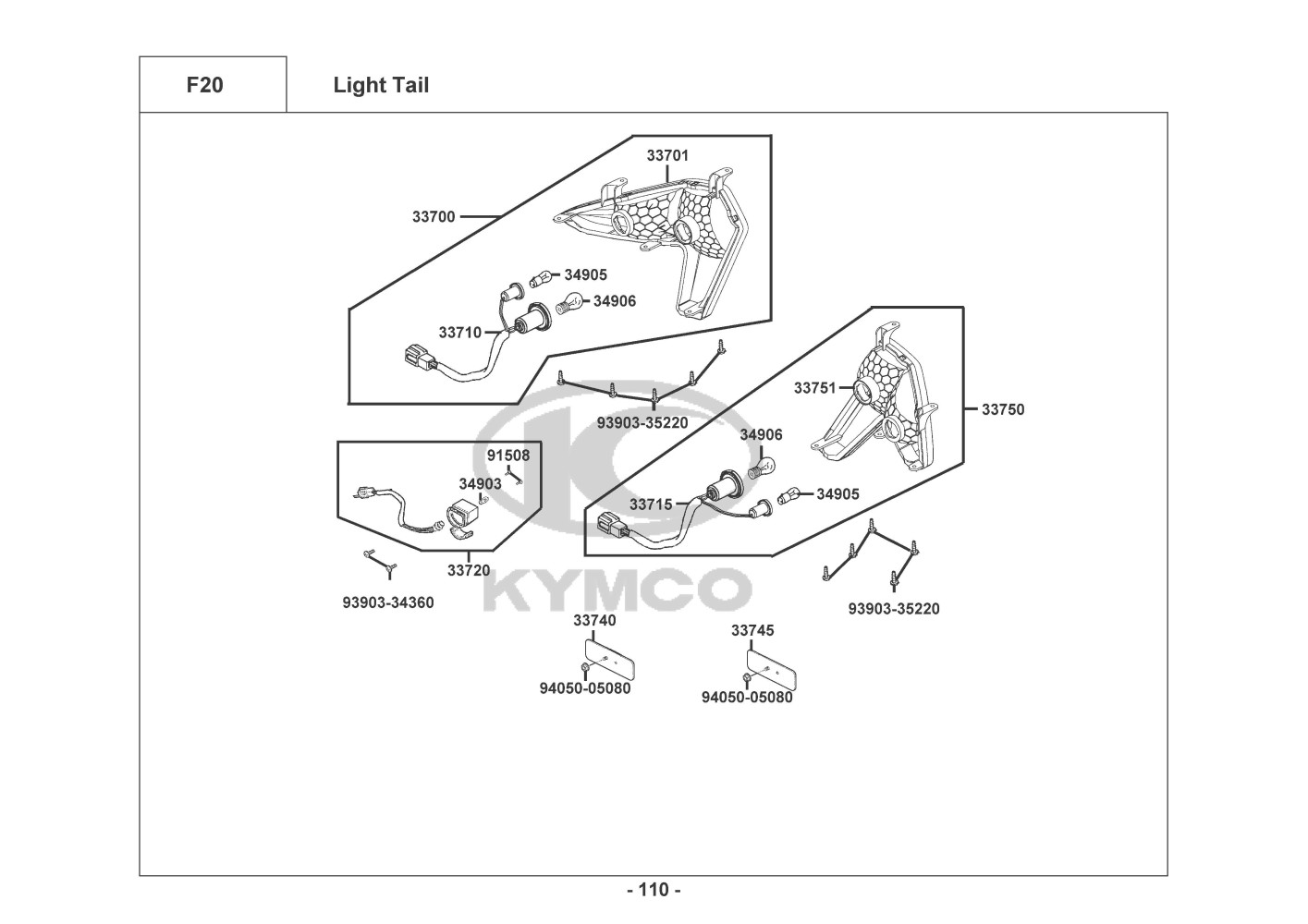 F20

Light Tail

33701

33700

34905

34906

33710

93903-35220

33751

33750

34906

91508

34903

33715

34905

33720

93903-34360

KYMCO

93903-35220

33740

33745

94050-05080

94050-05080

- 110 -