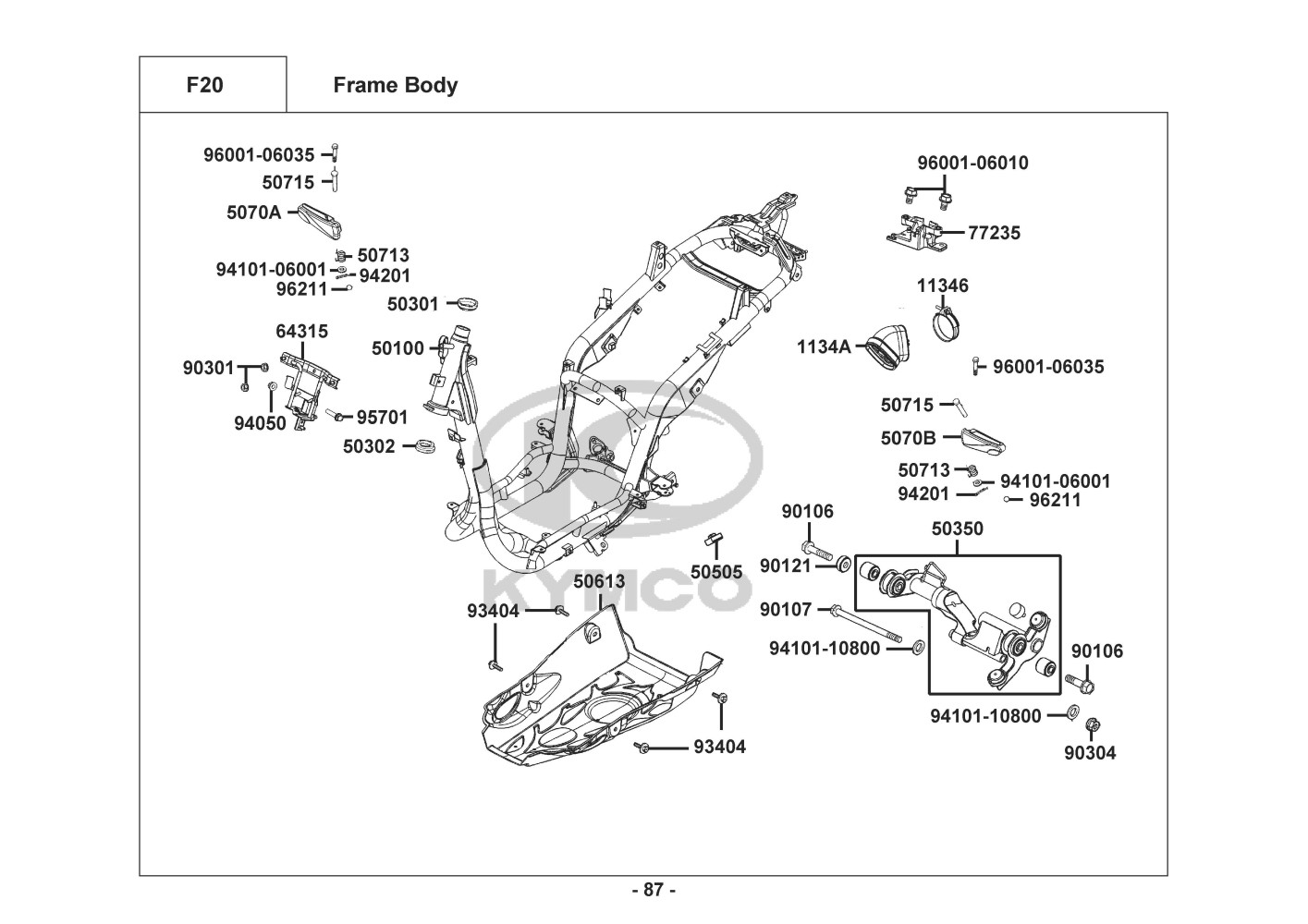 F20

Frame Body

96001-06035
50715
5070A
50713
94101-06001
94201
96211
50301
64315
50100
90301
94050
95701
50302
96001-06010
77235
11346
1134A
96001-06035
50715
5070B
50713
94101-06001
94201
96211
90106
50350
90121
50505
50613
93404
90107
94101-10800
90106
94101-10800
90304
93404
KYMCO

- 87 -