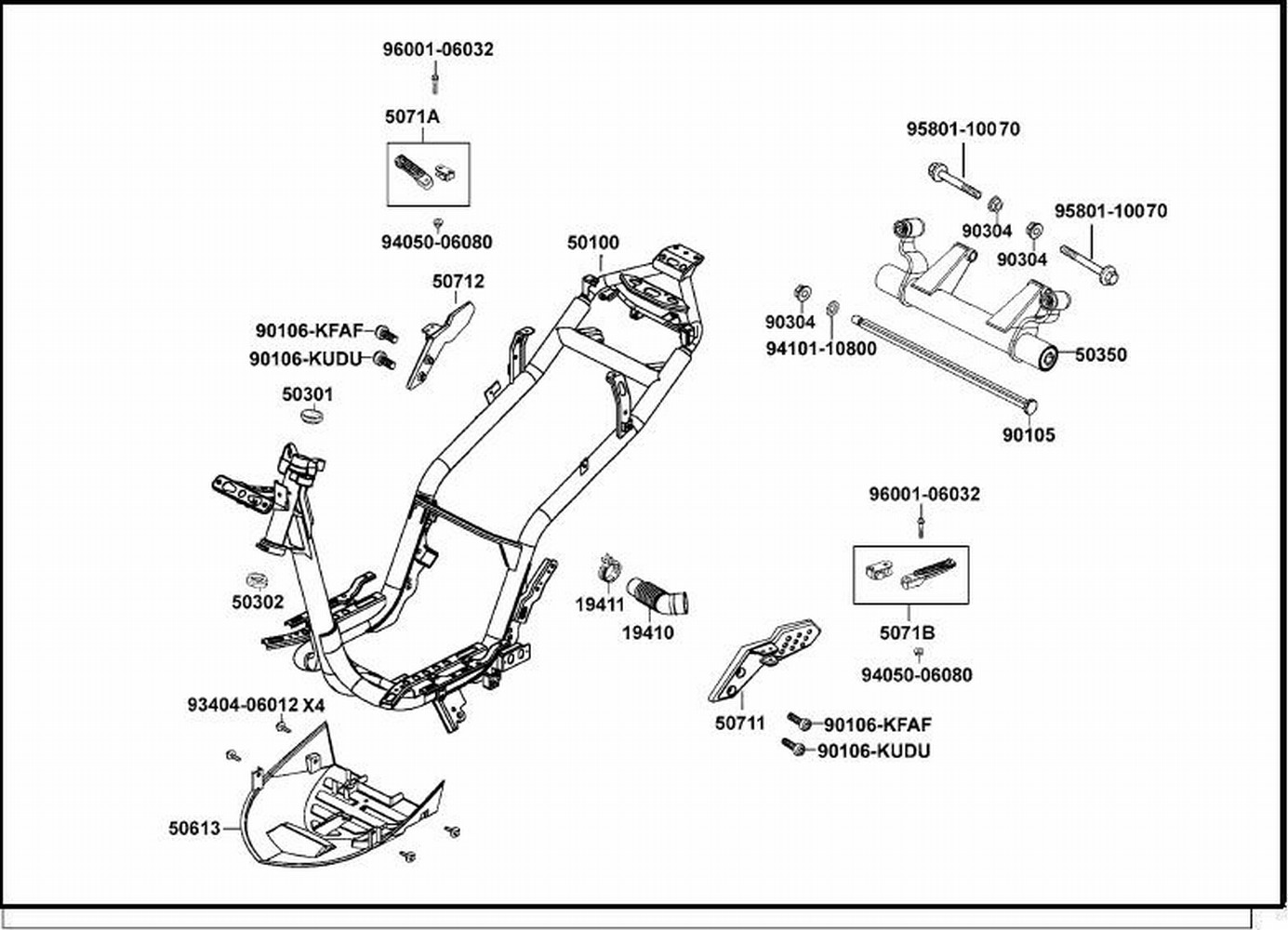 96001-06032

5071A

94050-06080

50100

50712

90106-KFAF

90106-KUDU

50301

50302

93404-06012 X4

50613

95801-10070

90304

95801-10070

90304

90304

94101-10800

50350

90105

96001-06032

5071B

94050-06080

19411

19410

50711

90106-KFAF

90106-KUDU