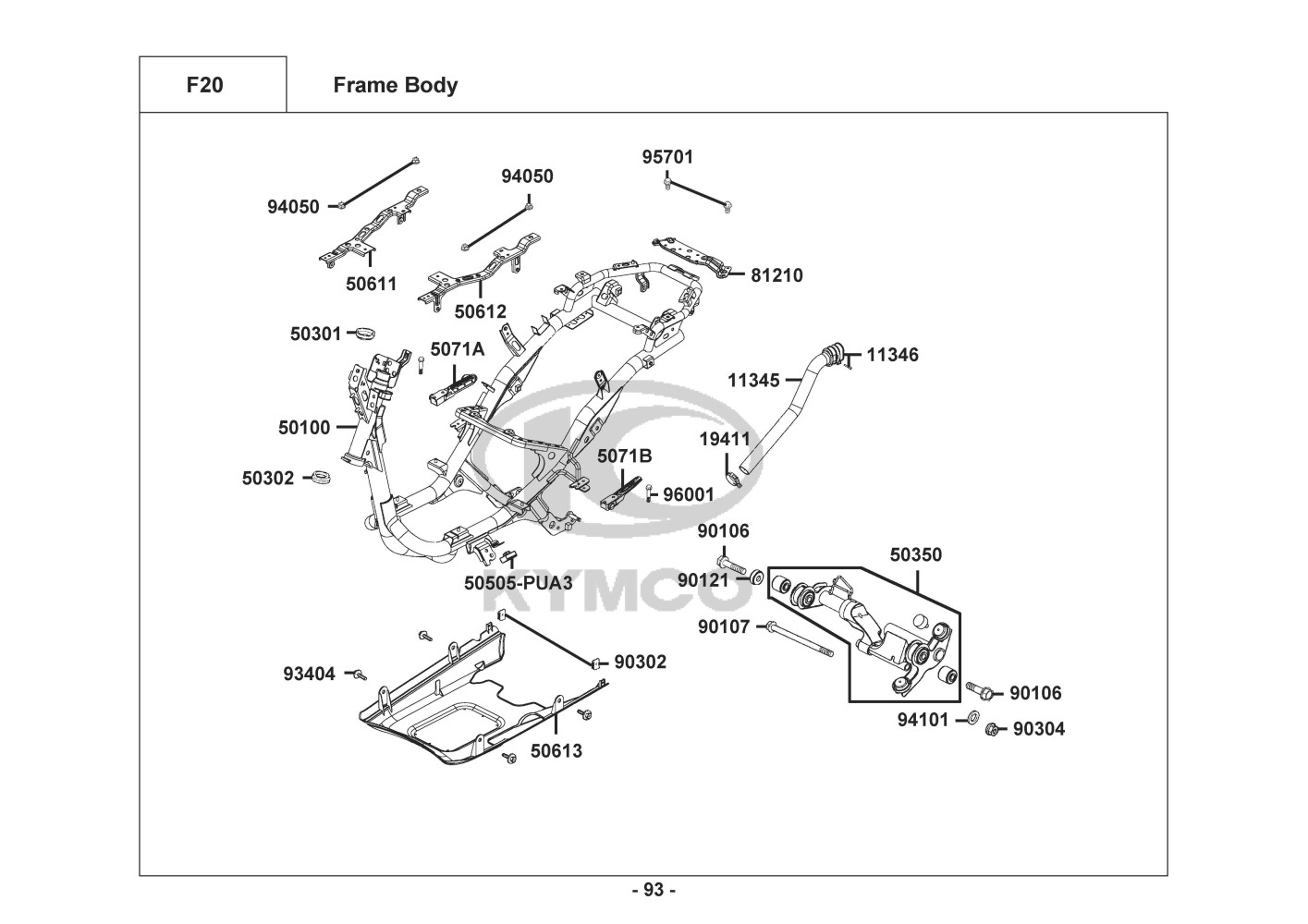 F20

Frame Body

95701
94050
94050
50611
50612
81210
50301
5071A
11346
11345
50100
19411
5071B
50302
96001
90106
50350
90121
50505-PUA3
KYMCO
90107
90302
93404
90106
94101
90304
50613

- 93 -