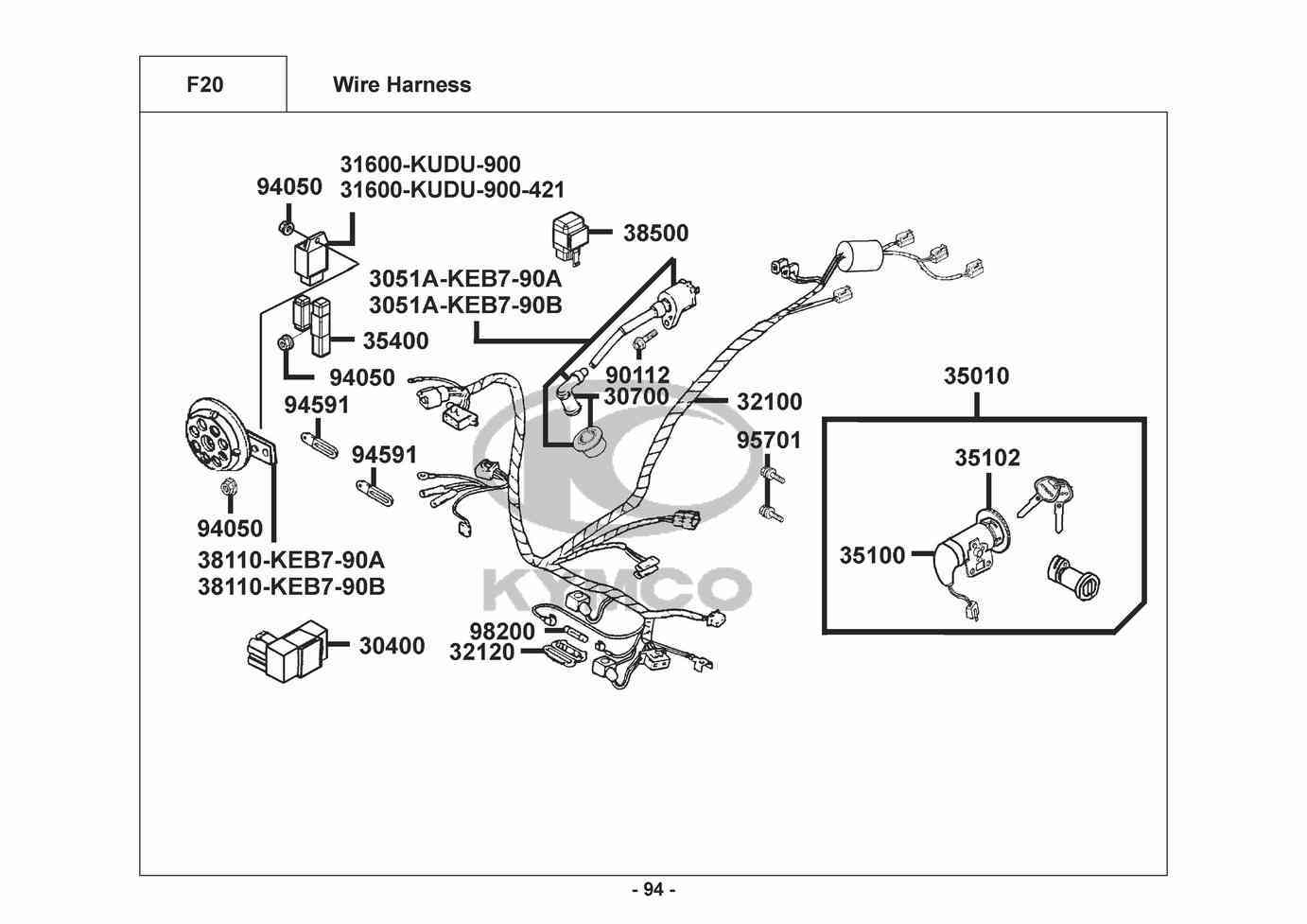 F20

Wire Harness

94050

31600-KUDU-900
31600-KUDU-900-421

38500

3051A-KEB7-90A
3051A-KEB7-90B

35400

94050

90112

30700

32100

35010

94591

94591

95701

35102

35100

94050

38110-KEB7-90A
38110-KEB7-90B

KYMCO

98200

32120

30400

- 94 -